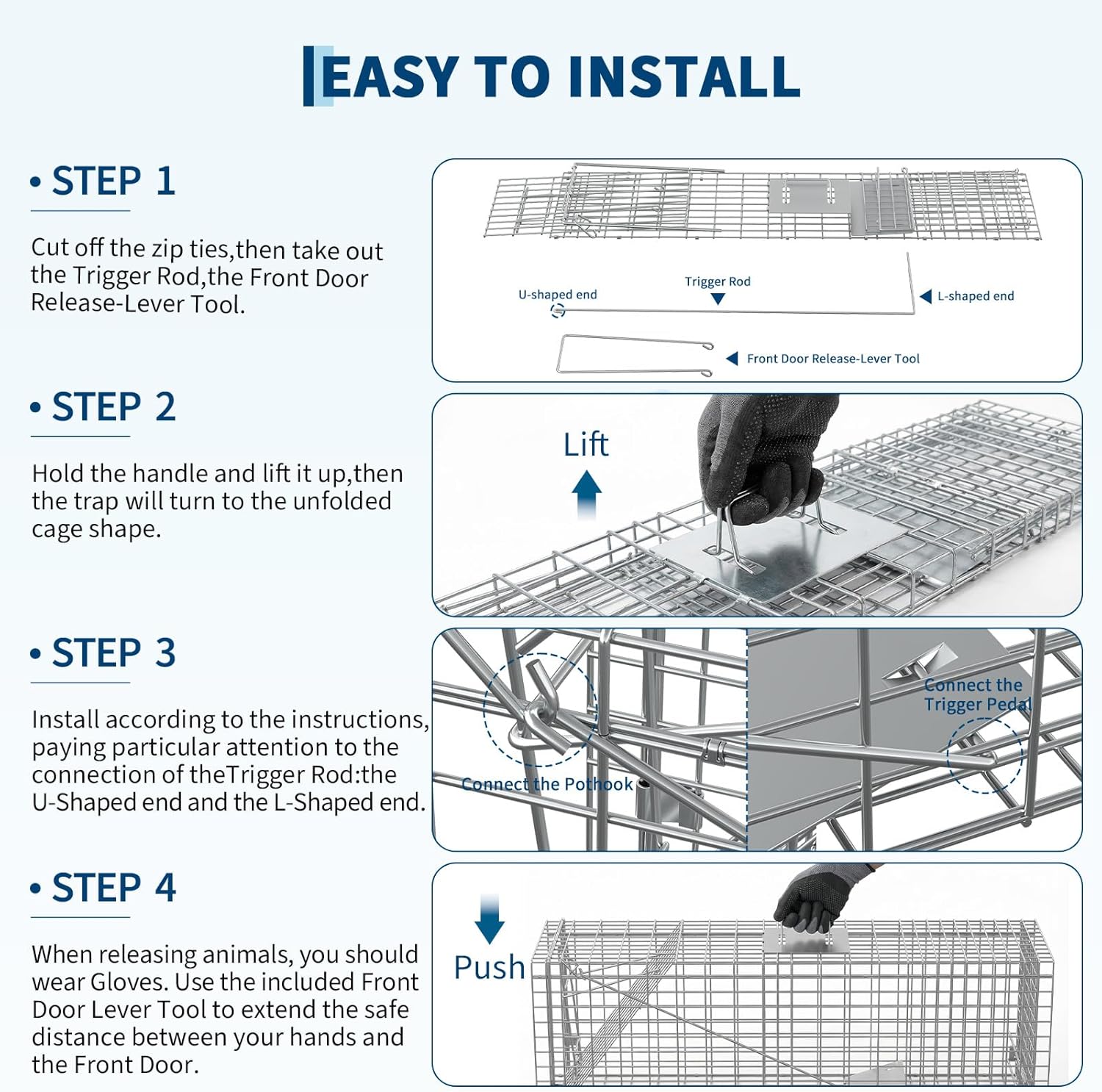 EASY TO INSTALL

• STEP 1

Cut off the zip ties,then take out the Trigger Rod,the Front Door Release-Lever Tool.

U-shaped end

Trigger Rod

L-shaped end

Front Door Release-Lever Tool

• STEP 2

Hold the handle and lift it up,then the trap will turn to the unfolded cage shape.

Lift

• STEP 3

Install according to the instructions, paying particular attention to the connection of theTrigger Rod:the U-Shaped end and the L-Shaped end.

Connect the Pothook

Connect the Trigger Pedal

• STEP 4

When releasing animals, you should wear Gloves. Use the included Front Door Lever Tool to extend the safe distance between your hands and the Front Door.

Push