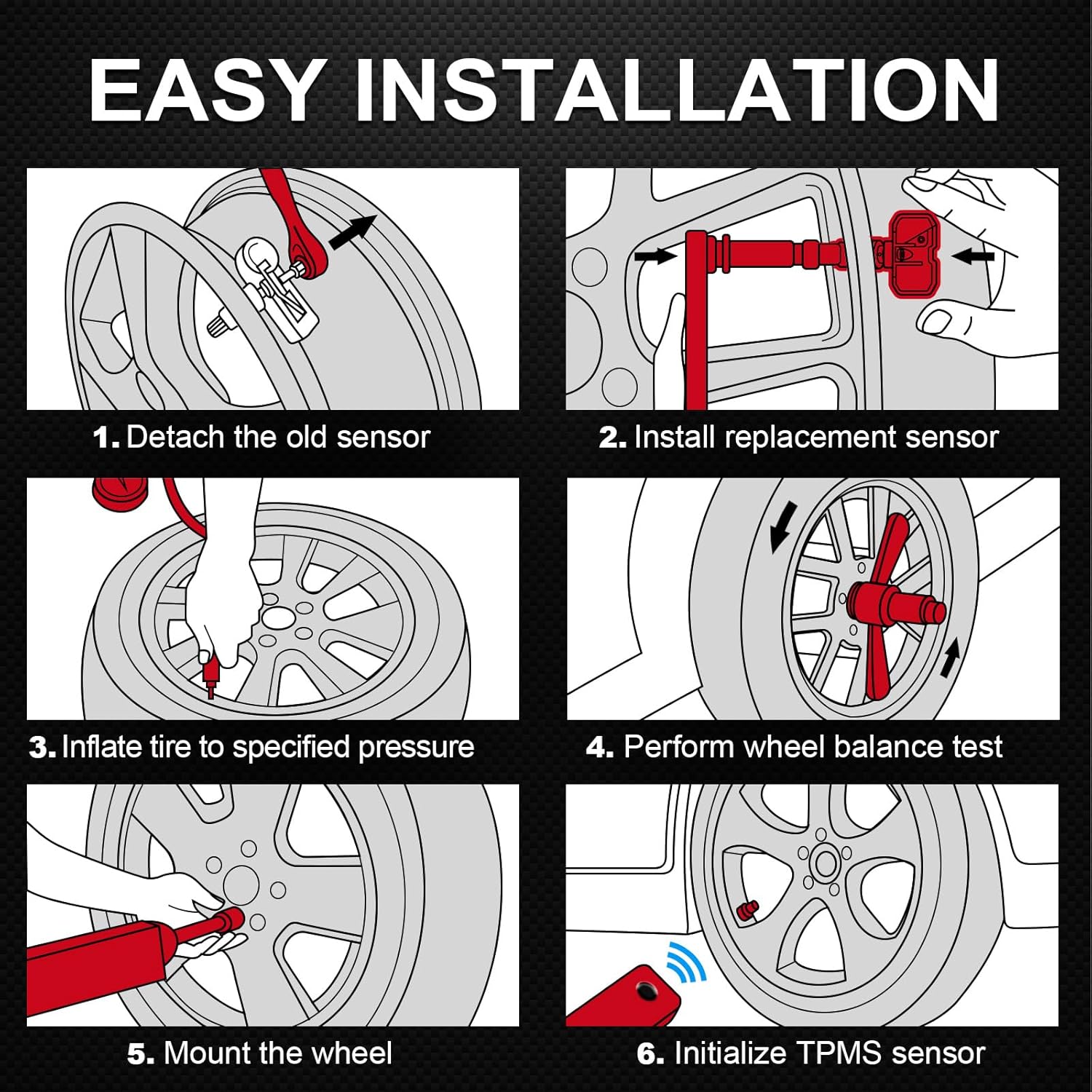 EASY INSTALLATION

1. Detach the old sensor

2. Install replacement sensor

3. Inflate tire to specified pressure

4. Perform wheel balance test

5. Mount the wheel

6. Initialize TPMS sensor