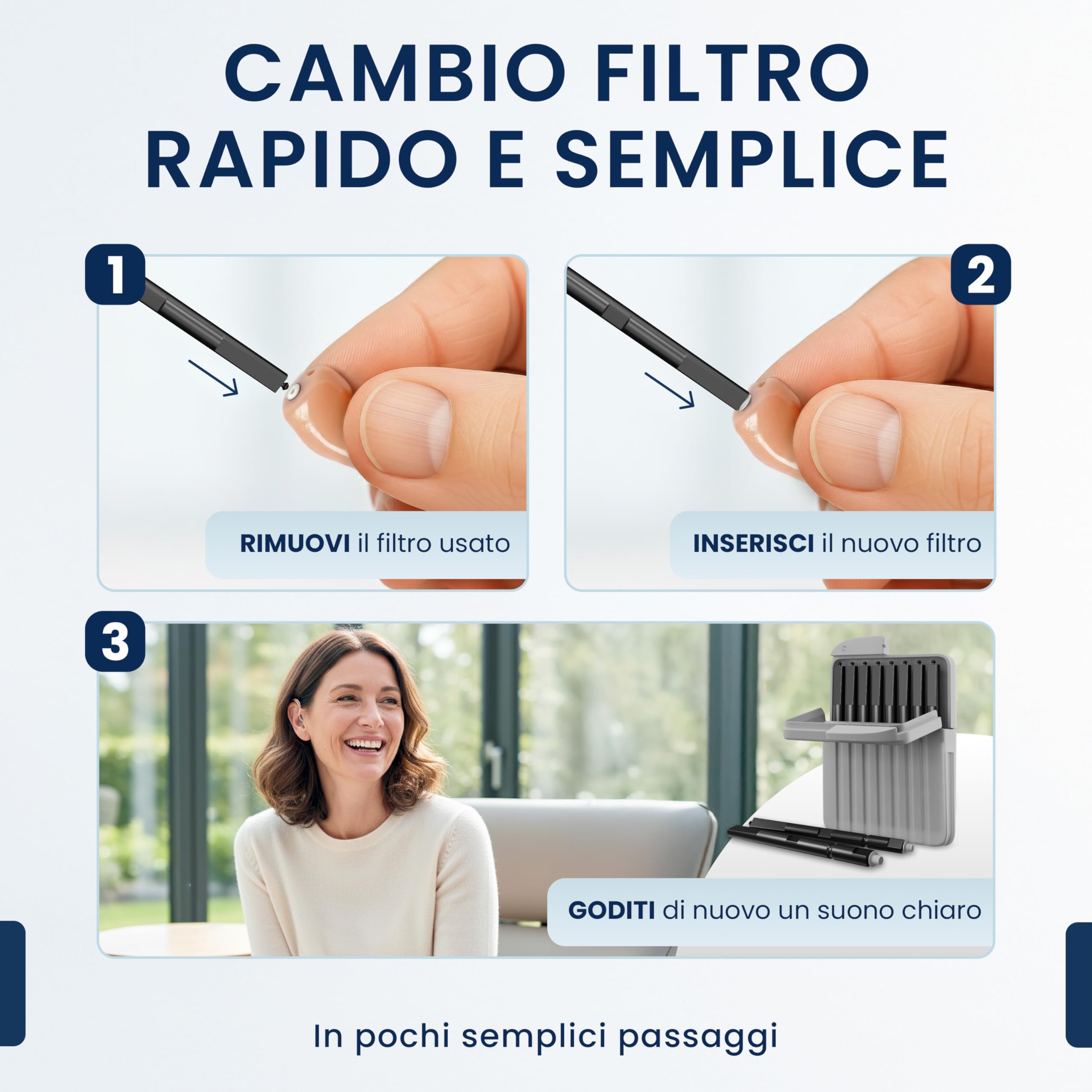 CAMBIO FILTRO RAPIDO E SEMPLICE

1

RIMUOVI il filtro usato

2

INSERISCI il nuovo filtro

3

GODITI di nuovo un suono chiaro

In pochi semplici passaggi