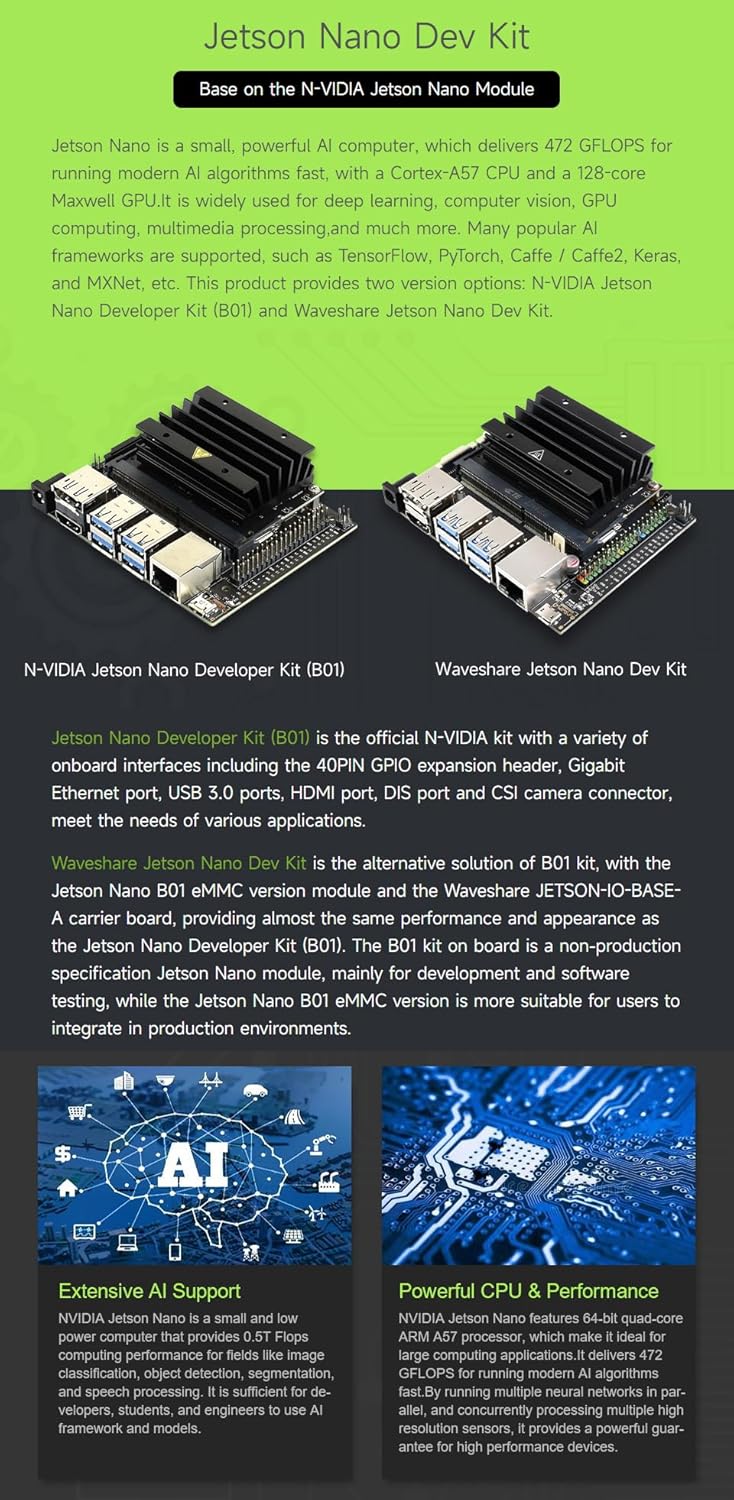 Jetson Nano Dev Kit

Base on the N-VIDIA Jetson Nano Module

Jetson Nano is a small, powerful AI computer, which delivers 472 GFLOPS for running modern AI algorithms fast, with a Cortex-A57 CPU and a 128-core Maxwell GPU.It is widely used for deep learning, computer vision, GPU computing, multimedia processing,and much more. Many popular AI frameworks are supported, such as TensorFlow, PyTorch, Caffe / Caffe2, Keras, and MXNet, etc. This product provides two version options: N-VIDIA Jetson Nano Developer Kit (B01) and Waveshare Jetson Nano Dev Kit.

N-VIDIA Jetson Nano Developer Kit (B01)

Waveshare Jetson Nano Dev Kit

Jetson Nano Developer Kit (B01) is the official N-VIDIA kit with a variety of onboard interfaces including the 40PIN GPIO expansion header, Gigabit Ethernet port, USB 3.0 ports, HDMI port, DIS port and CSI camera connector, meet the needs of various applications.

Waveshare Jetson Nano Dev Kit is the alternative solution of B01 kit, with the Jetson Nano B01 eMMC version module and the Waveshare JETSON-IO-BASE-A carrier board, providing almost the same performance and appearance as the Jetson Nano Developer Kit (B01). The B01 kit on board is a non-production specification Jetson Nano module, mainly for development and software testing, while the Jetson Nano B01 eMMC version is more suitable for users to integrate in production environments.

AI

Extensive AI Support

NVIDIA Jetson Nano is a small and low power computer that provides 0.5T Flops computing performance for fields like image classification, object detection, segmentation, and speech processing. It is sufficient for developers, students, and engineers to use AI framework and models.

Powerful CPU & Performance

NVIDIA Jetson Nano features 64-bit quad-core ARM A57 processor, which make it ideal for large computing applications.It delivers 472 GFLOPS for running modern AI algorithms fast.By running multiple neural networks in parallel, and concurrently processing multiple high resolution sensors, it provides a powerful guarantee for high performance devices.