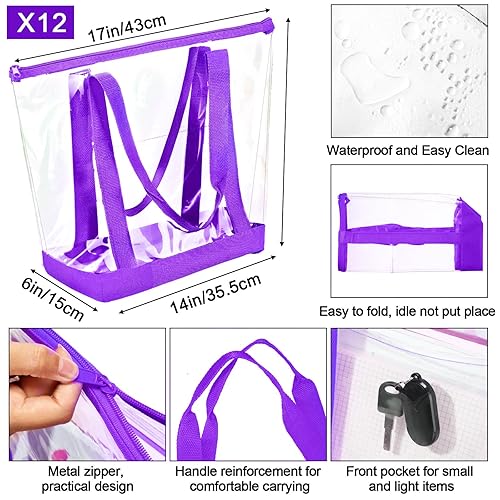 X12

17in/43cm

6in/15cm

14in/35.5cm

Waterproof and Easy Clean

Easy to fold, idle not put place

Metal zipper, practical design

Handle reinforcement for comfortable carrying

Front pocket for small and light items