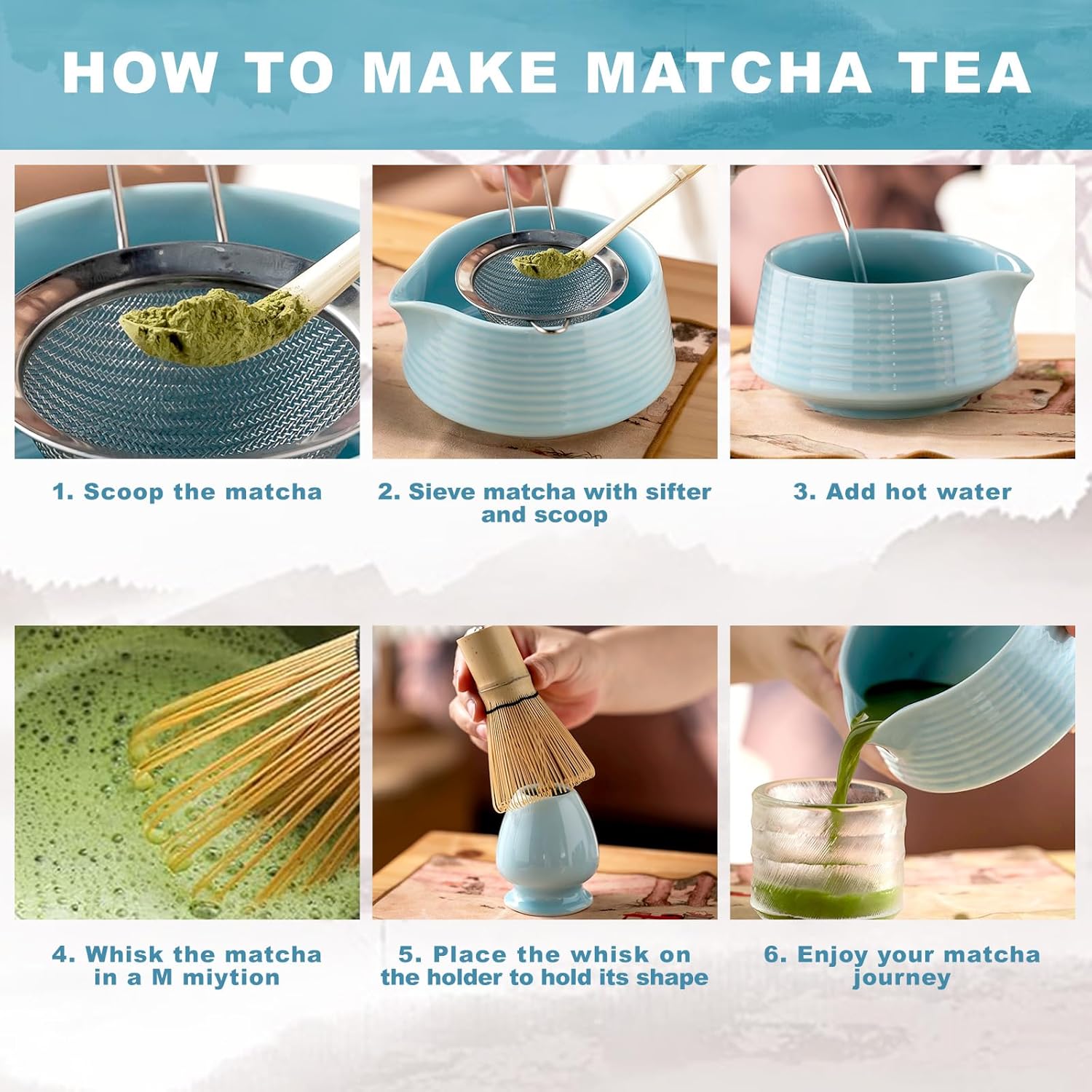 HOW TO MAKE MATCHA TEA

1. Scoop the matcha

2. Sieve matcha with sifter and scoop

3. Add hot water

4. Whisk the matcha in a M miytion

5. Place the whisk on the holder to hold its shape

6. Enjoy your matcha journey