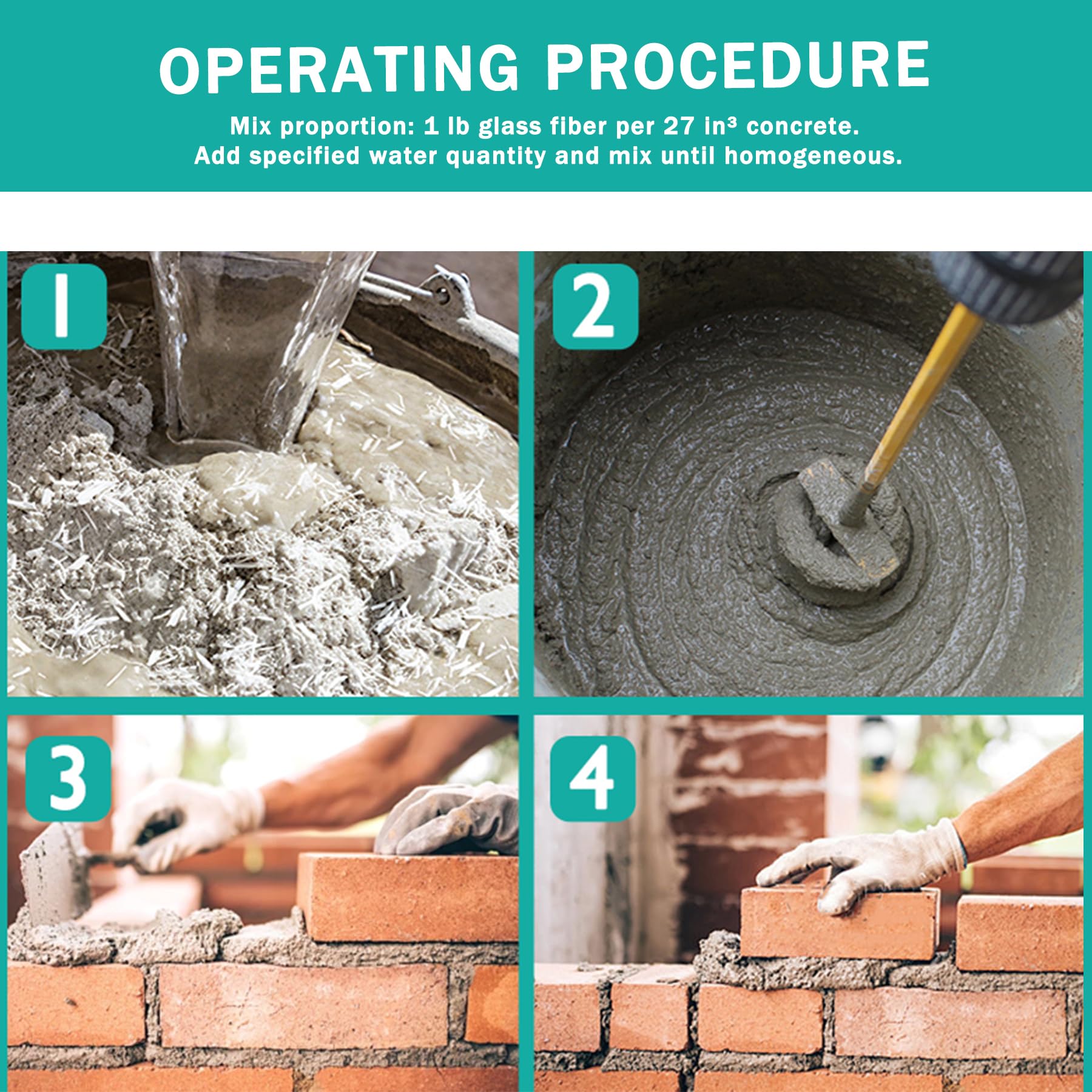 OPERATING PROCEDURE

Mix proportion: 1 lb glass fiber per 27 in³ concrete.
Add specified water quantity and mix until homogeneous.

1

2

3

4