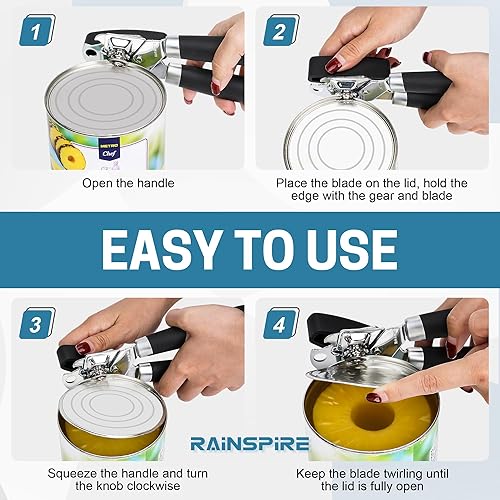 1

METRO Chef

Open the handle

2

Place the blade on the lid, hold the edge with the gear and blade

EASY TO USE

3

Squeeze the handle and turn the knob clockwise

RAINSPIRE

4

Keep the blade twirling until the lid is fully open