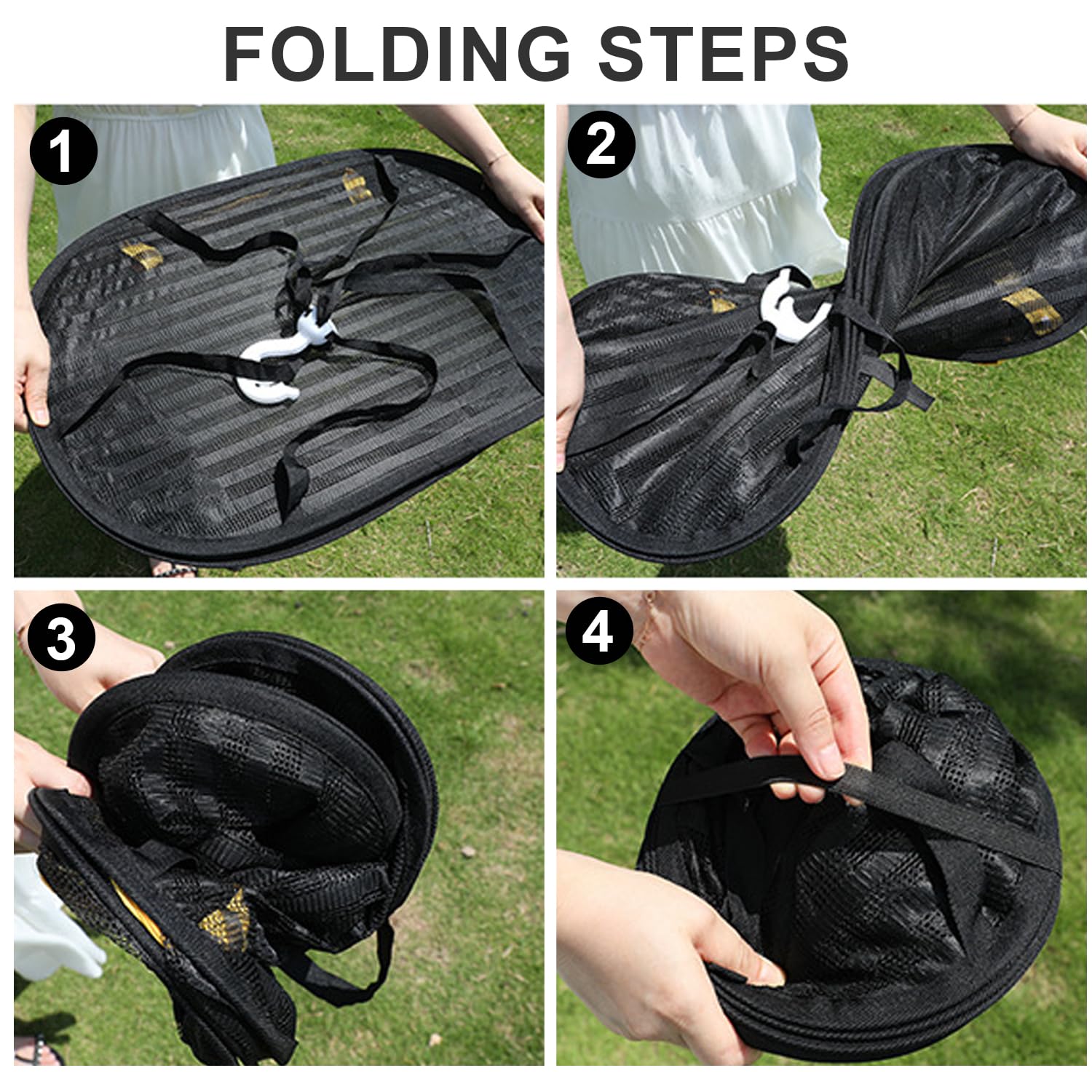 FOLDING STEPS

1

2

3

4