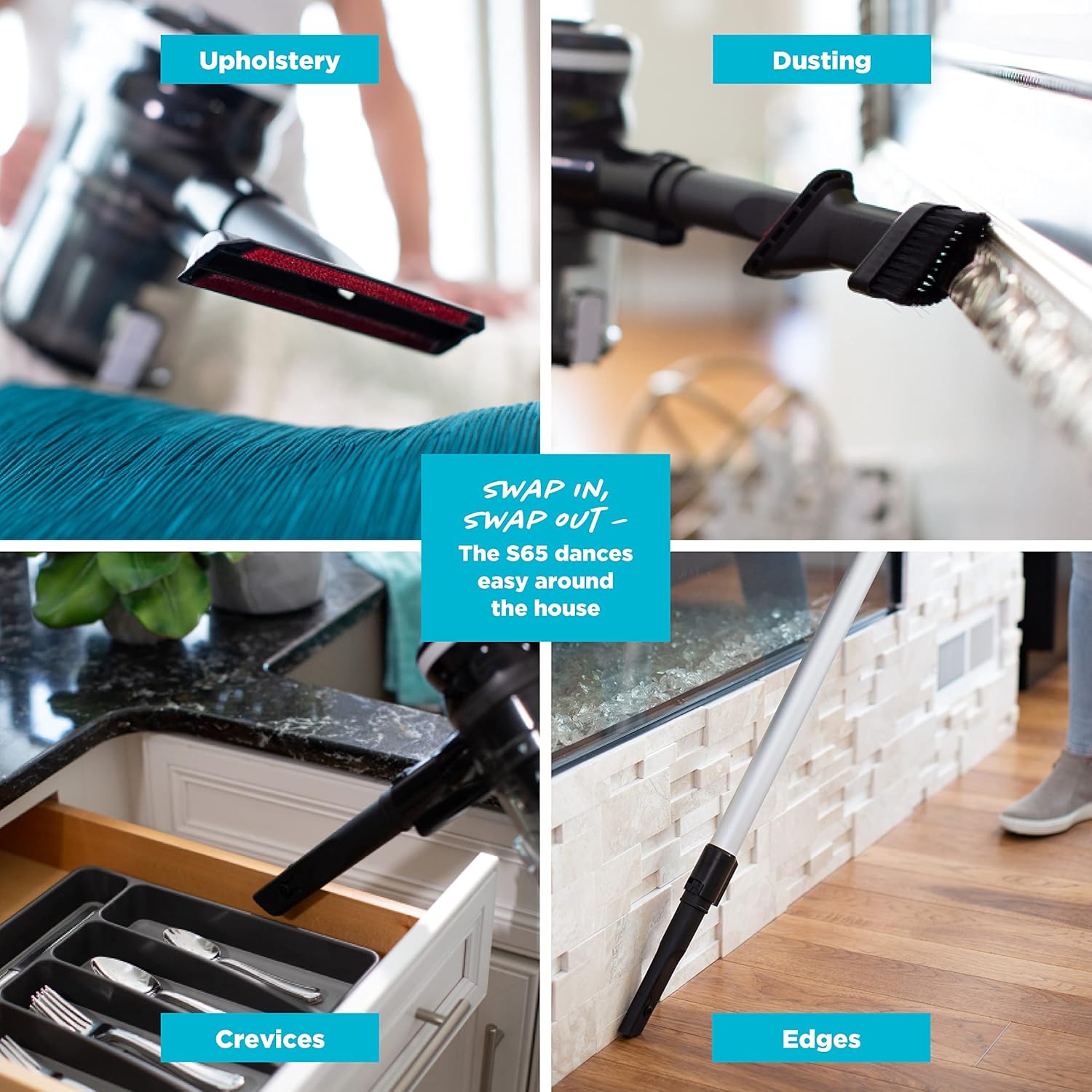 Upholstery

Dusting

SWAP IN, SWAP OUT –
The S65 dances easy around the house

Crevices

Edges