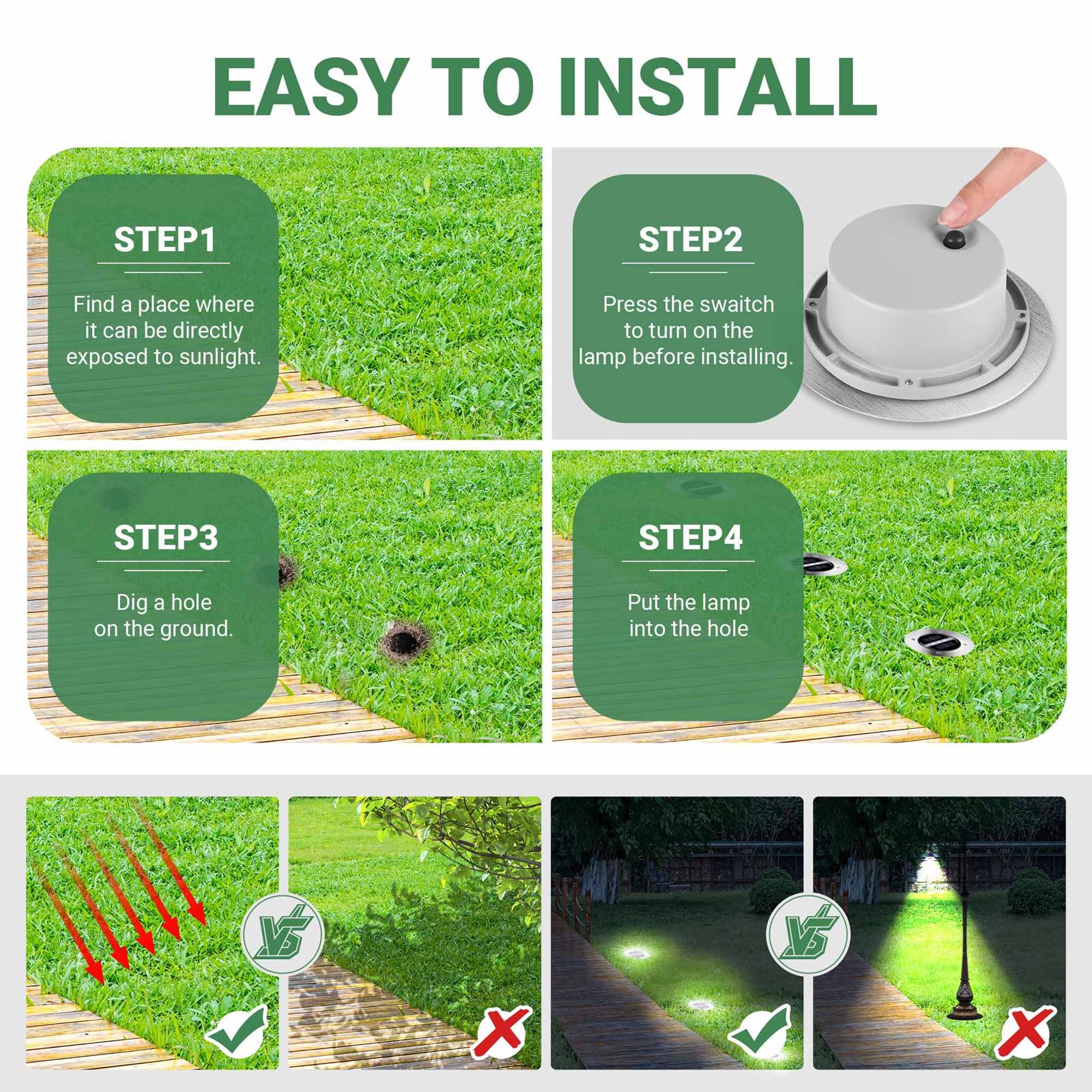 EASY TO INSTALL

STEP1

Find a place where it can be directly exposed to sunlight.

STEP2

Press the swaitch to turn on the lamp before installing.

STEP3

Dig a hole on the ground.

STEP4

Put the lamp into the hole

VS

VS