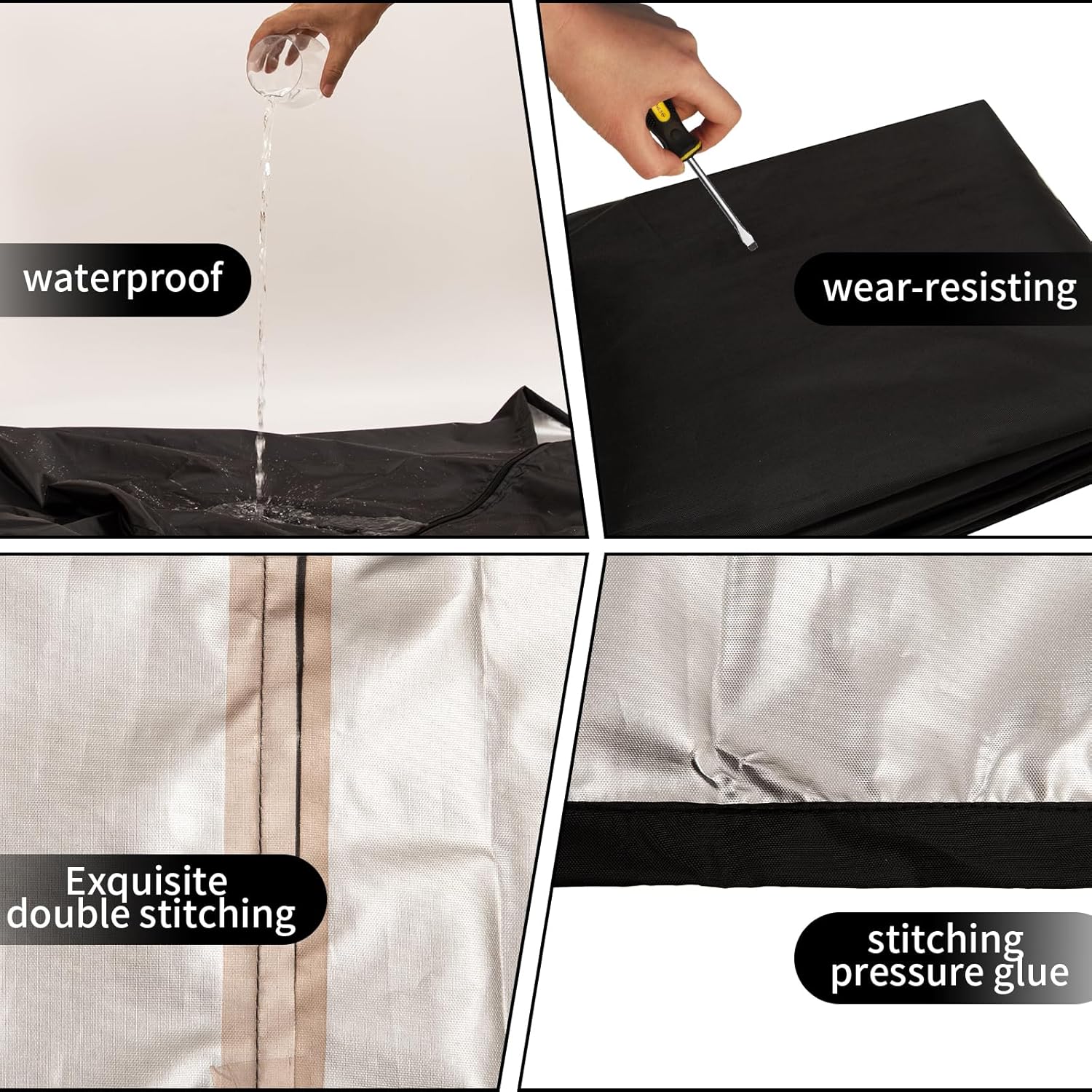 waterproof

wear-resisting

Exquisite double stitching

stitching pressure glue