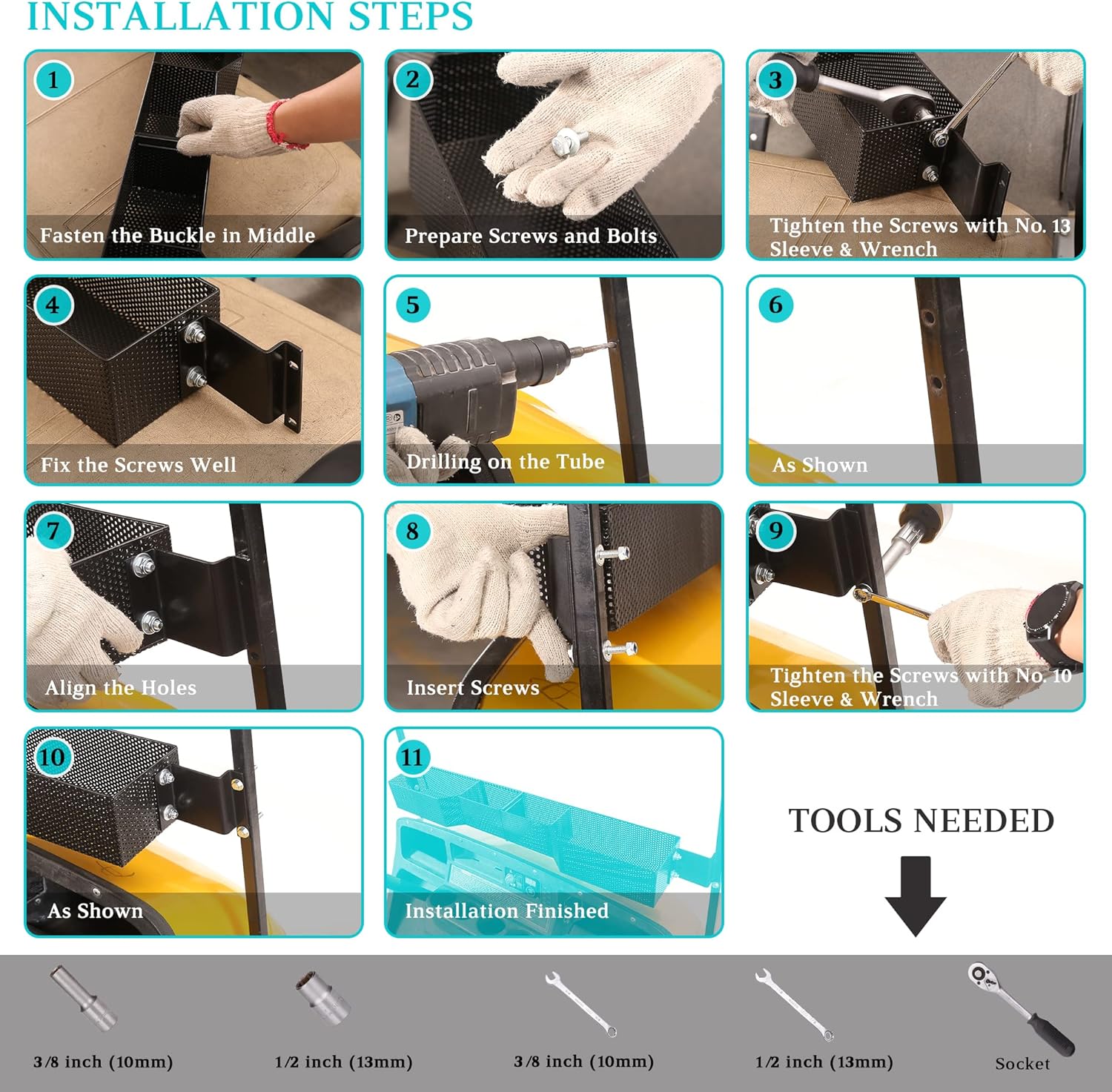 INSTALLATION STEPS

1
Fasten the Buckle in Middle

2
Prepare Screws and Bolts

3
Tighten the Screws with No. 13 Sleeve & Wrench

4
Fix the Screws Well

5
Drilling on the Tube

6
As Shown

7
Align the Holes

8
Insert Screws

9
Tighten the Screws with No. 10 Sleeve & Wrench

10
As Shown

11
Installation Finished

TOOLS NEEDED

3/8 inch (10mm)

1/2 inch (13mm)

3/8 inch (10mm)

1/2 inch (13mm)

Socket