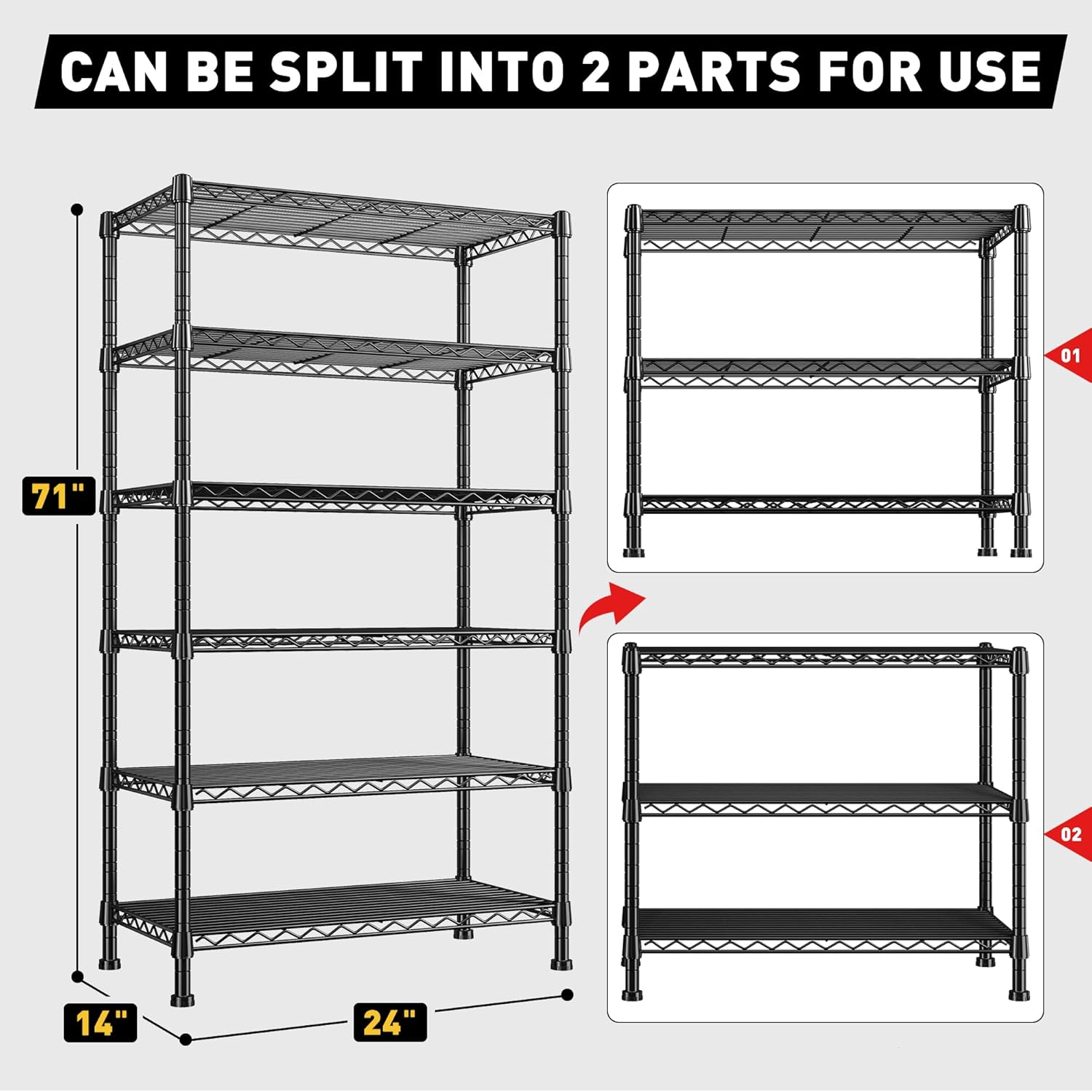 CAN BE SPLIT INTO 2 PARTS FOR USE

71"

14"

24"

01

02