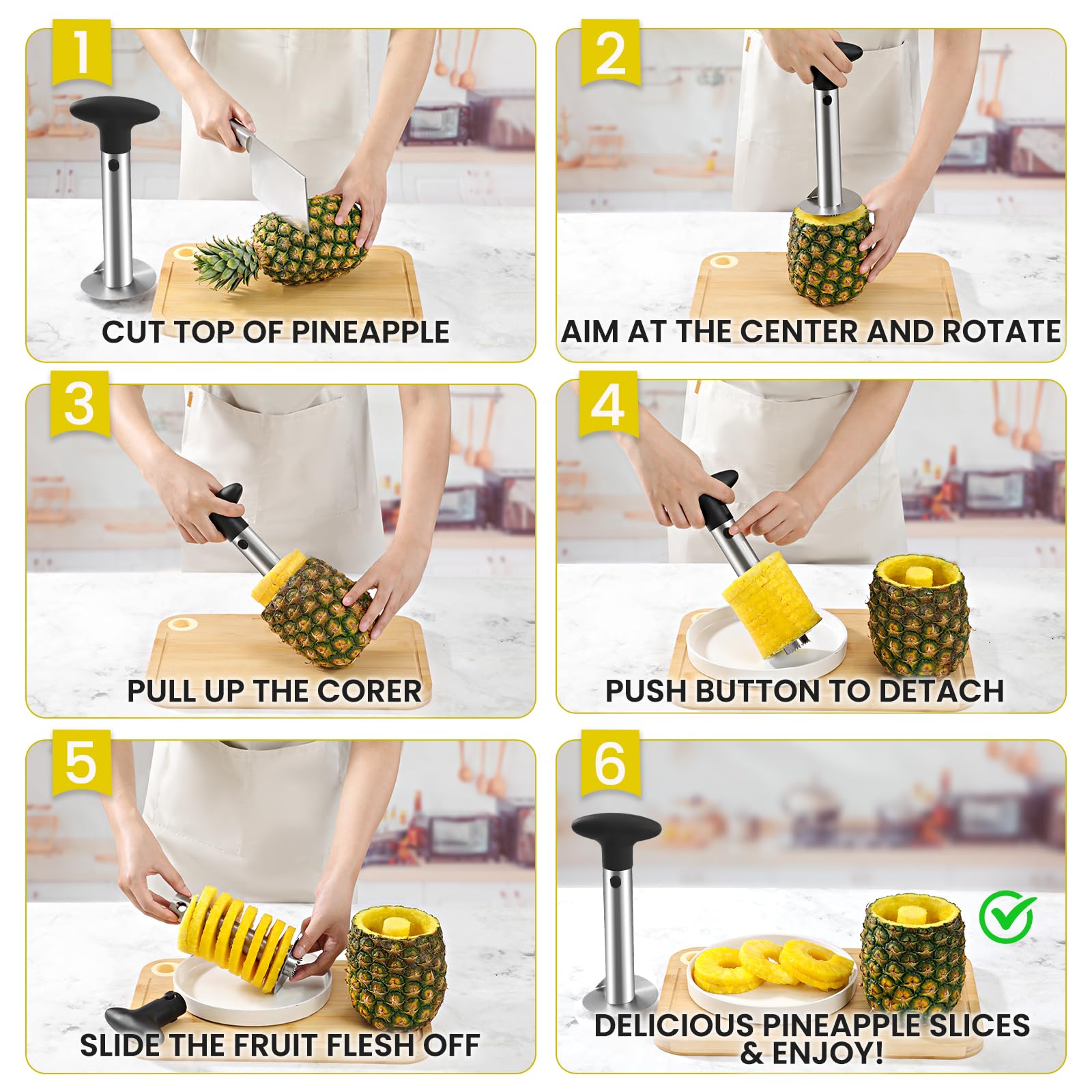 1
CUT TOP OF PINEAPPLE

2
AIM AT THE CENTER AND ROTATE

3
PULL UP THE CORER

4
PUSH BUTTON TO DETACH

5
SLIDE THE FRUIT FLESH OFF

6
DELICIOUS PINEAPPLE SLICES & ENJOY!