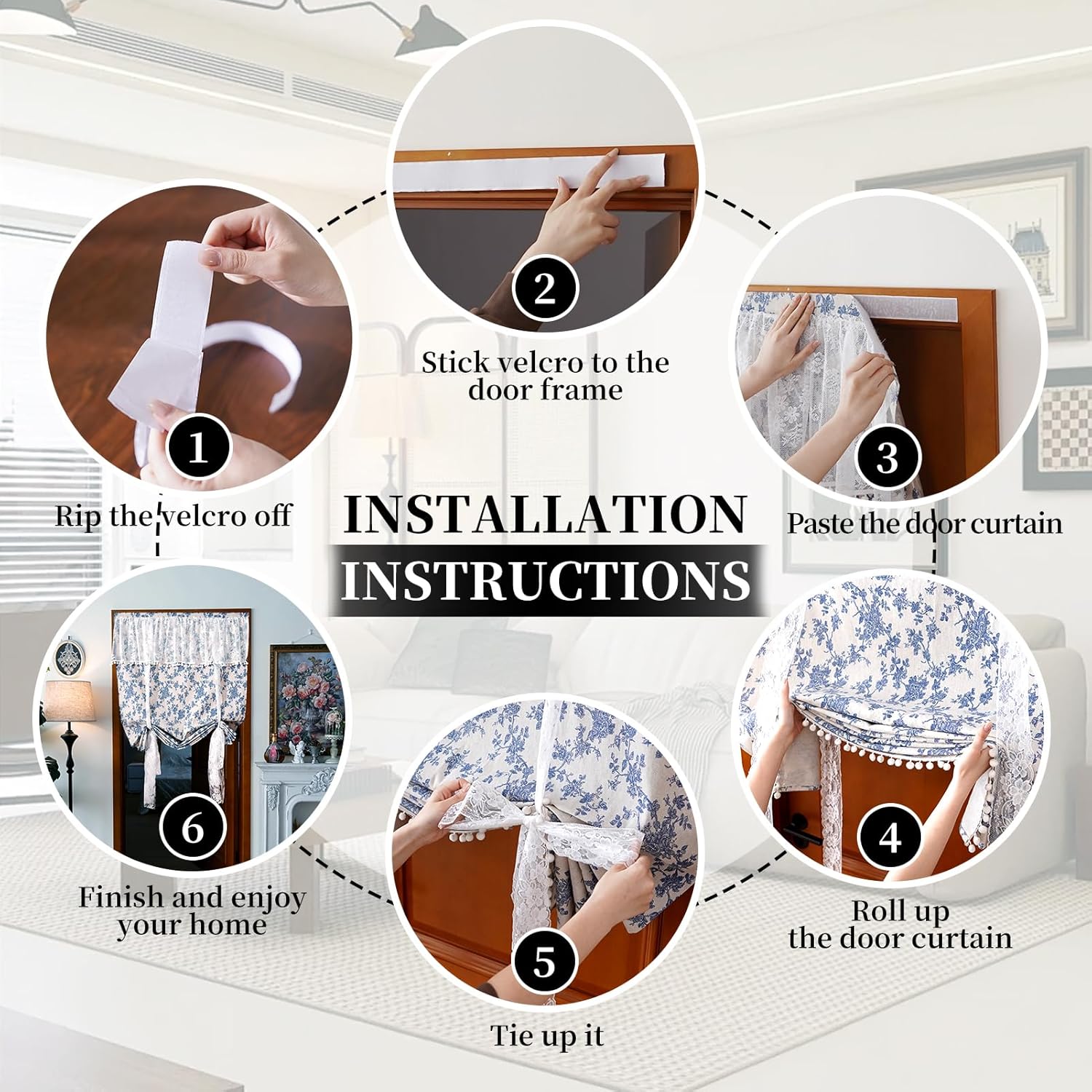 INSTALLATION
INSTRUCTIONS

1
Rip the velcro off

2
Stick velcro to the door frame

3
Paste the door curtain

4
Roll up the door curtain

5
Tie up it

6
Finish and enjoy your home