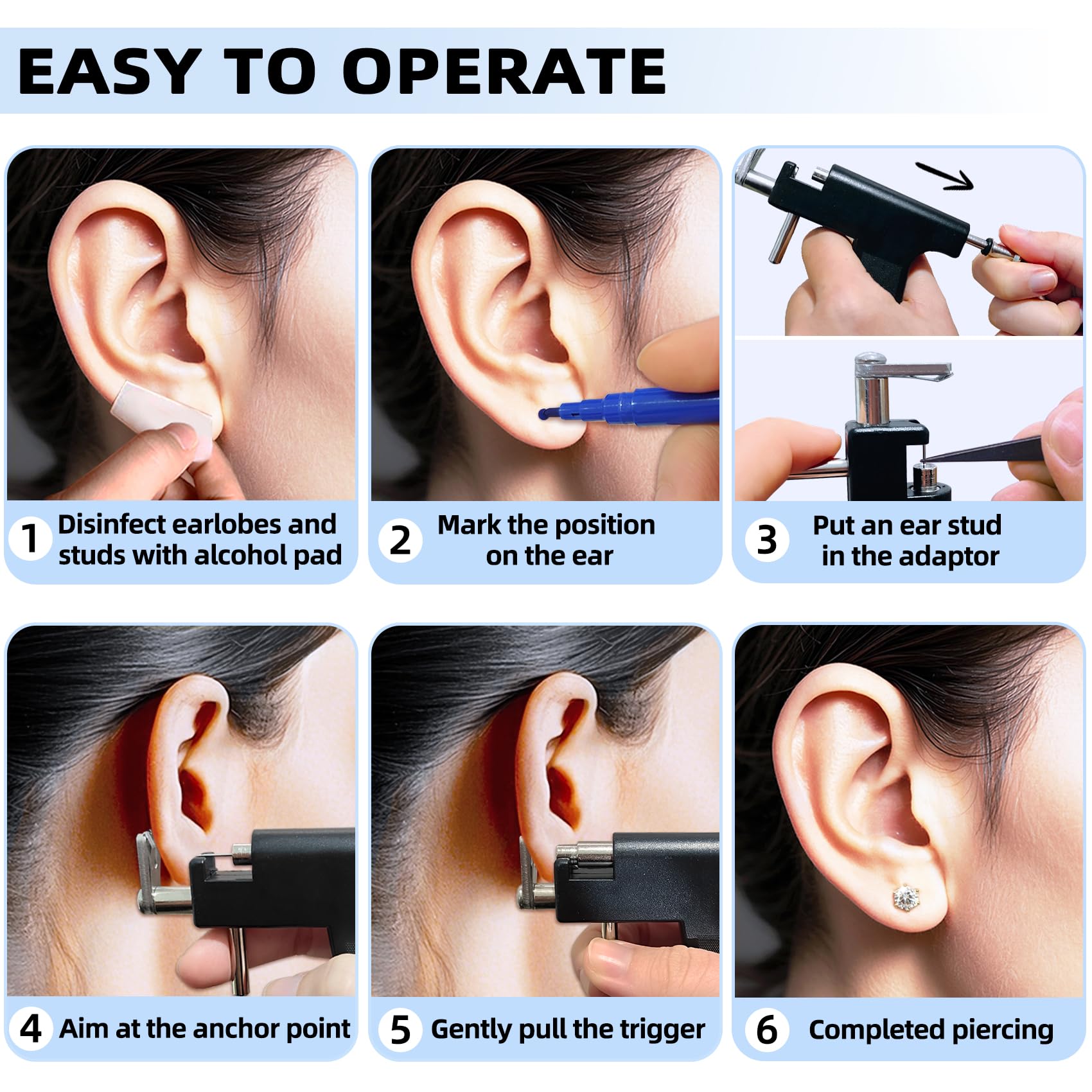 EASY TO OPERATE

1 Disinfect earlobes and studs with alcohol pad

2 Mark the position on the ear

3 Put an ear stud in the adaptor

4 Aim at the anchor point

5 Gently pull the trigger

6 Completed piercing