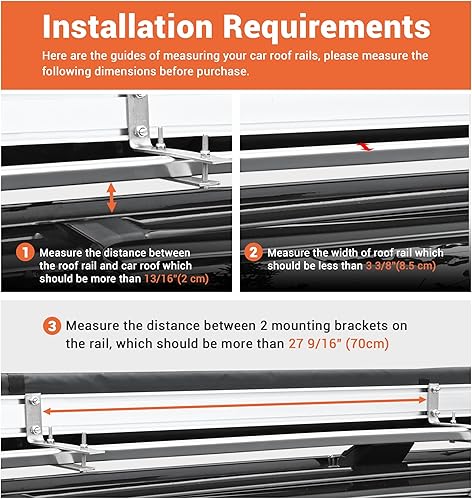 Installation Requirements

Here are the guides of measuring your car roof rails, please measure the following dimensions before purchase.

1 Measure the distance between the roof rail and car roof which should be more than 13/16"(2 cm)

2 Measure the width of roof rail which should be less than 3 3/8"(8.5 cm)

3 Measure the distance between 2 mounting brackets on the rail, which should be more than 27 9/16" (70cm)