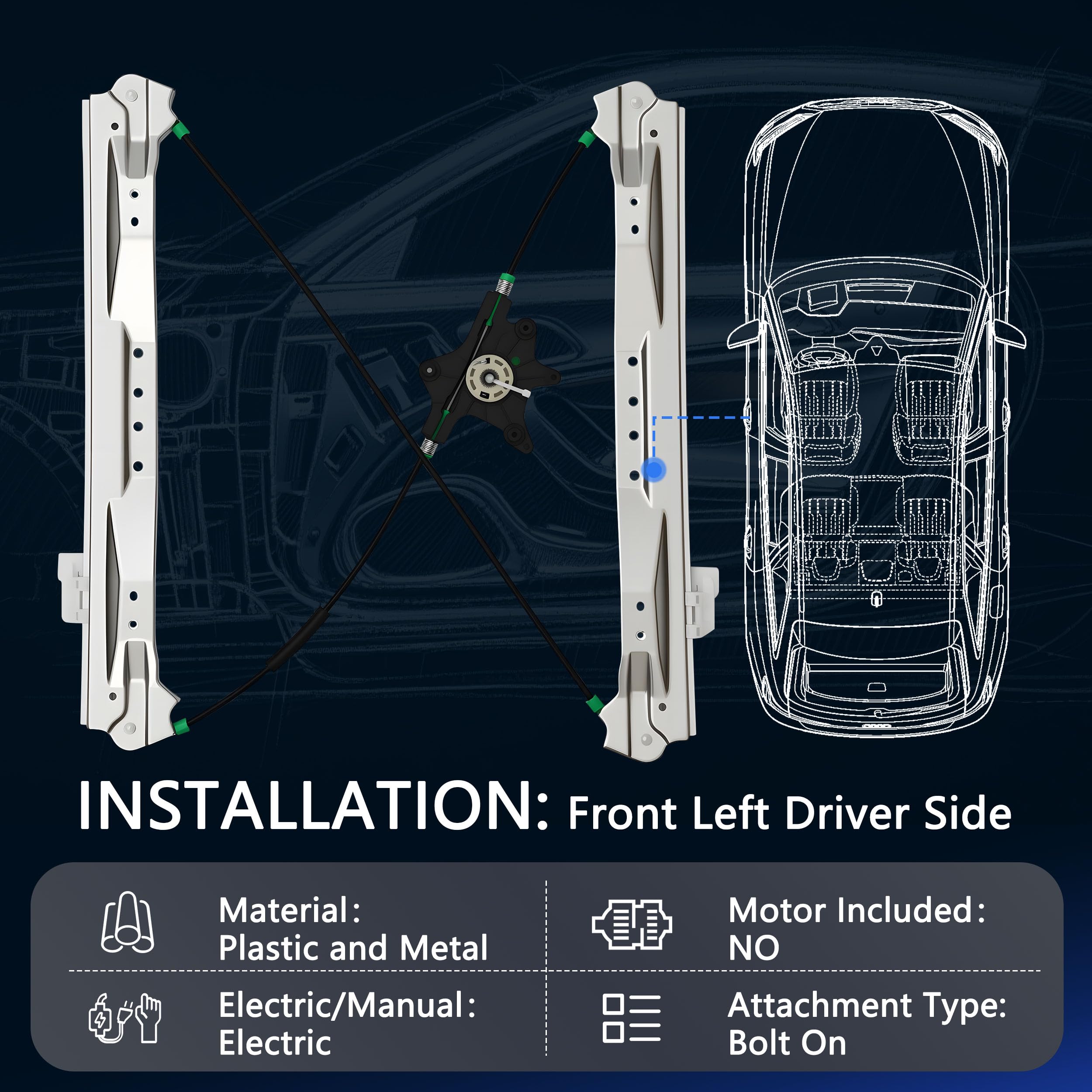 INSTALLATION: Front Left Driver Side

Material:
Plastic and Metal

Motor Included:
NO

Electric/Manual:
Electric

Attachment Type:
Bolt On