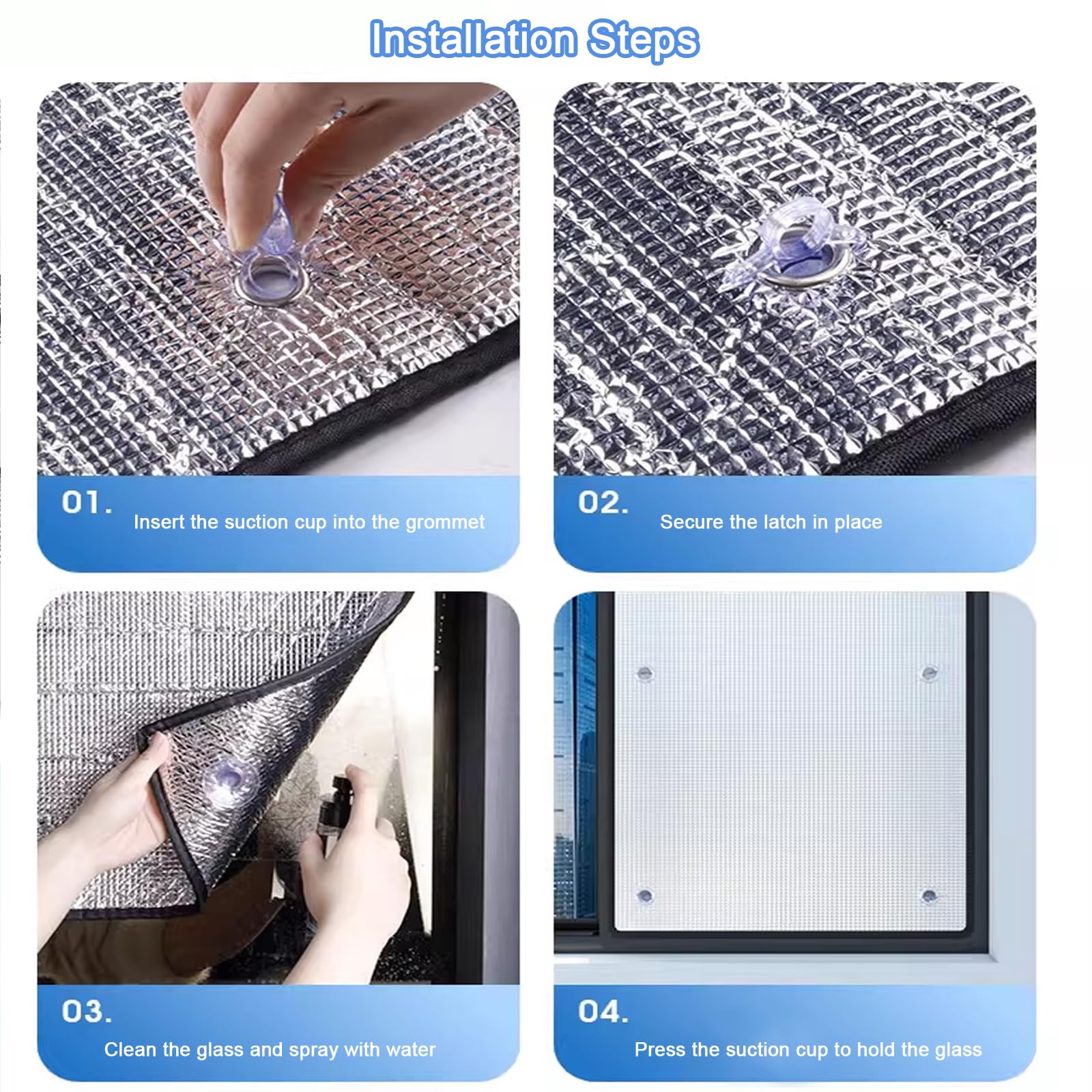 Installation Steps

01.
Insert the suction cup into the grommet

02.
Secure the latch in place

03.
Clean the glass and spray with water

04.
Press the suction cup to hold the glass