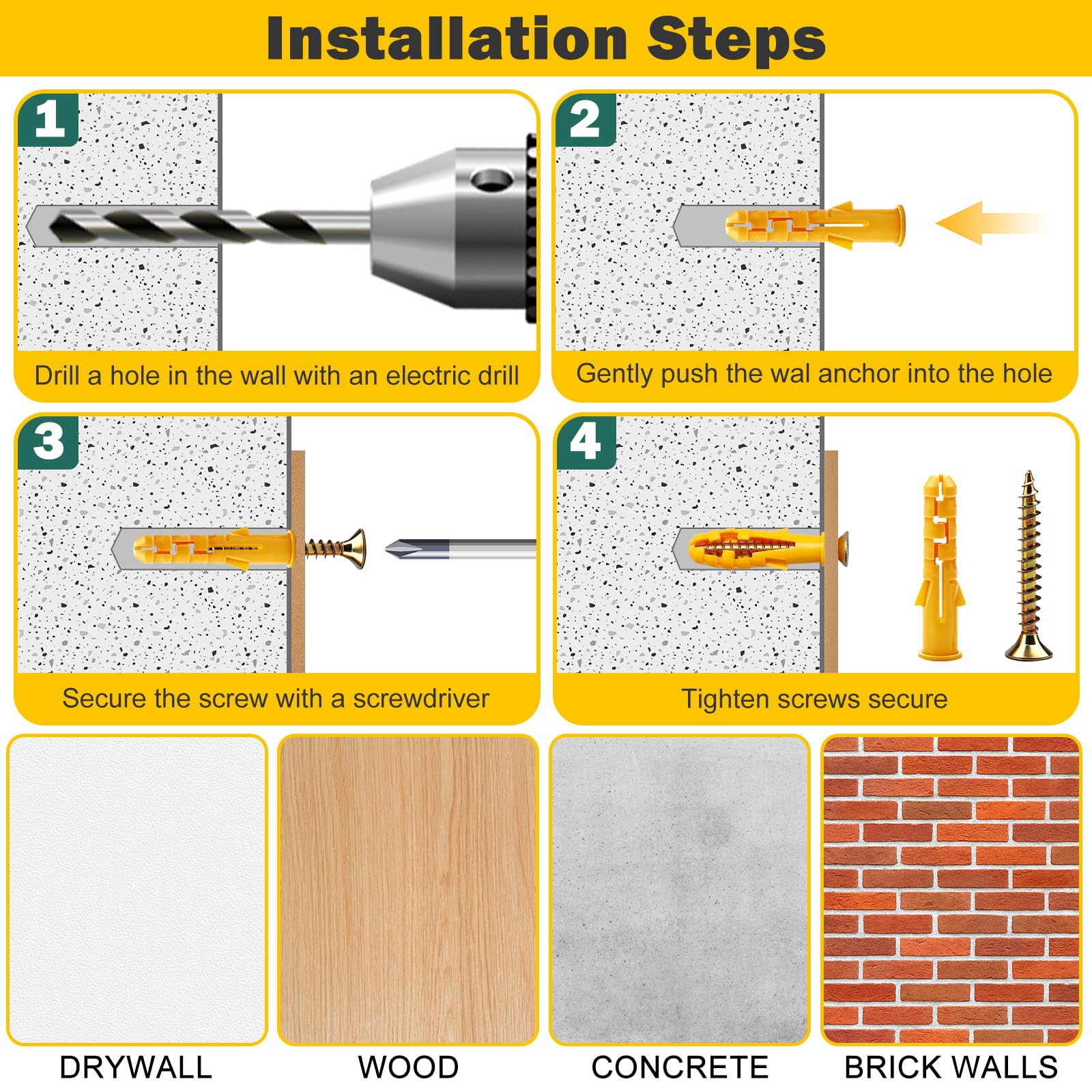 Installation Steps

1

Drill a hole in the wall with an electric drill

2

Gently push the wal anchor into the hole

3

Secure the screw with a screwdriver

4

Tighten screws secure

DRYWALL

WOOD

CONCRETE

BRICK WALLS