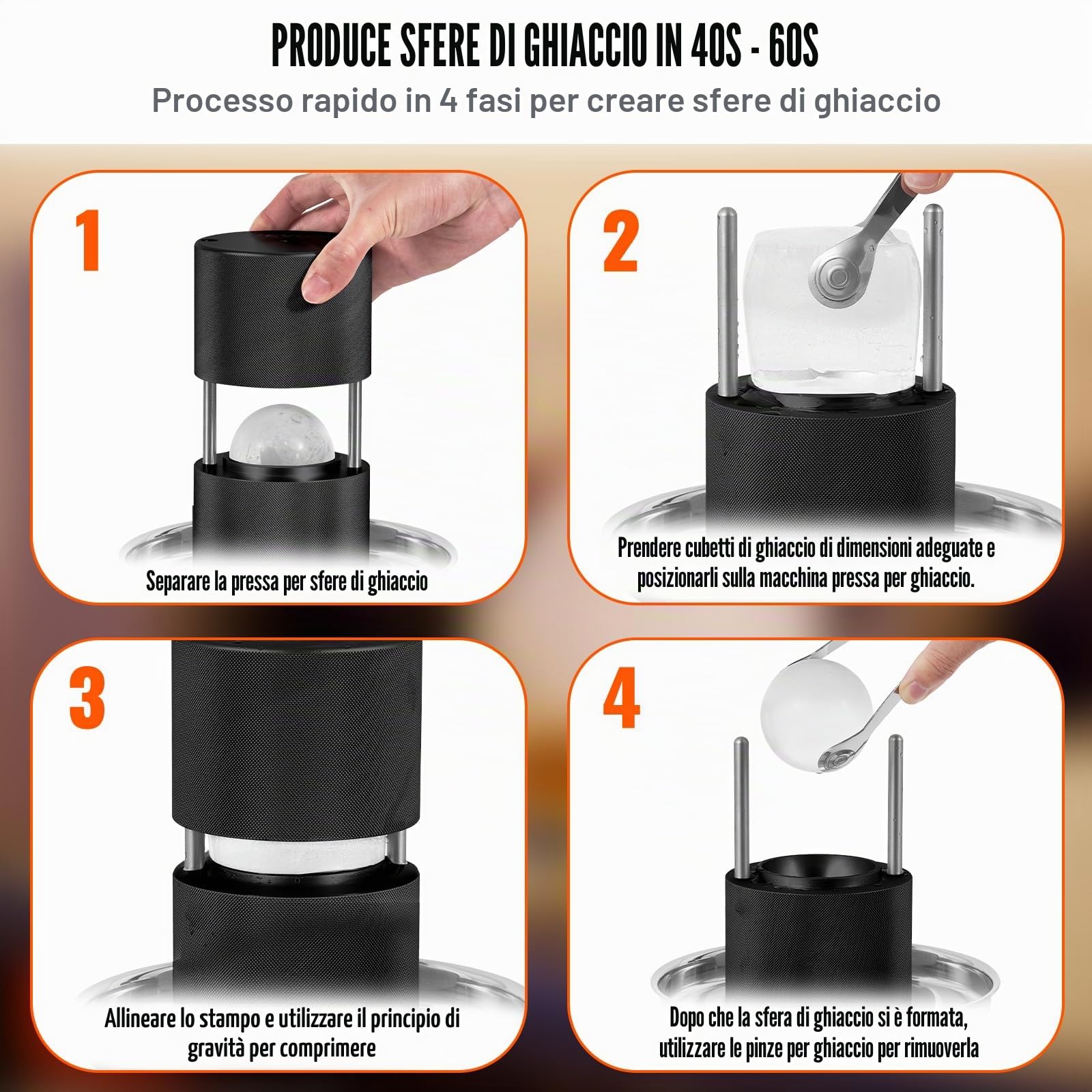 PRODUCE SFERE DI GHIACCIO IN 40S - 60S

Processo rapido in 4 fasi per creare sfere di ghiaccio

1

Separare la pressa per sfere di ghiaccio

2

Prendere cubetti di ghiaccio di dimensioni adeguate e posizionarli sulla macchina pressa per ghiaccio.

3

Allineare lo stampo e utilizzare il principio di gravità per comprimere

4

Dopo che la sfera di ghiaccio si è formata, utilizzare le pinze per ghiaccio per rimuoverla