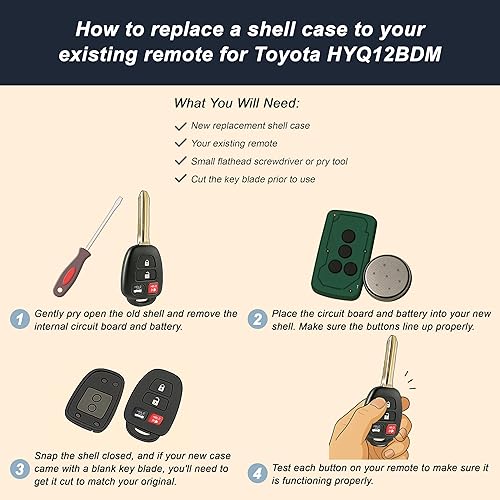 How to replace a shell case to your existing remote for Toyota HYQ12BDM

What You Will Need:

✓ New replacement shell case
✓ Your existing remote
✓ Small flathead screwdriver or pry tool
✓ Cut the key blade prior to use

1 Gently pry open the old shell and remove the internal circuit board and battery.

2 Place the circuit board and battery into your new shell. Make sure the buttons line up properly.

3 Snap the shell closed, and if your new case came with a blank key blade, you'll need to get it cut to match your original.

4 Test each button on your remote to make sure it is functioning properly.