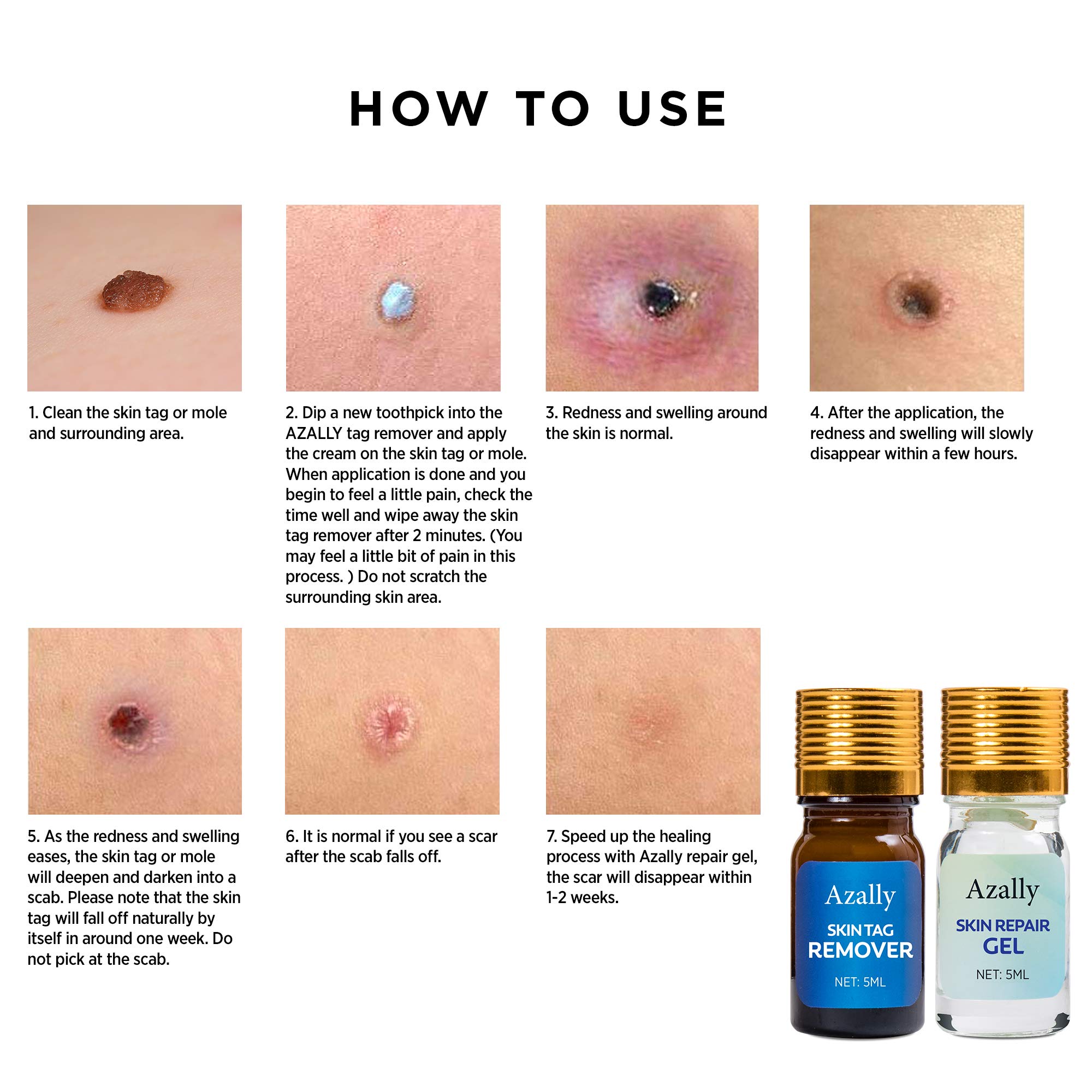 HOW TO USE

1. Clean the skin tag or mole and surrounding area.

2. Dip a new toothpick into the AZALLY tag remover and apply the cream on the skin tag or mole. When application is done and you begin to feel a little pain, check the time well and wipe away the skin tag remover after 2 minutes. (You may feel a little bit of pain in this process. ) Do not scratch the surrounding skin area.

3. Redness and swelling around the skin is normal.

4. After the application, the redness and swelling will slowly disappear within a few hours.

5. As the redness and swelling eases, the skin tag or mole will deepen and darken into a scab. Please note that the skin tag will fall off naturally by itself in around one week. Do not pick at the scab.

6. It is normal if you see a scar after the scab falls off.

7. Speed up the healing process with Azally repair gel, the scar will disappear within 1-2 weeks.

Azally
SKIN TAG
REMOVER
NET: 5ML

Azally
SKIN REPAIR
GEL
NET: 5ML