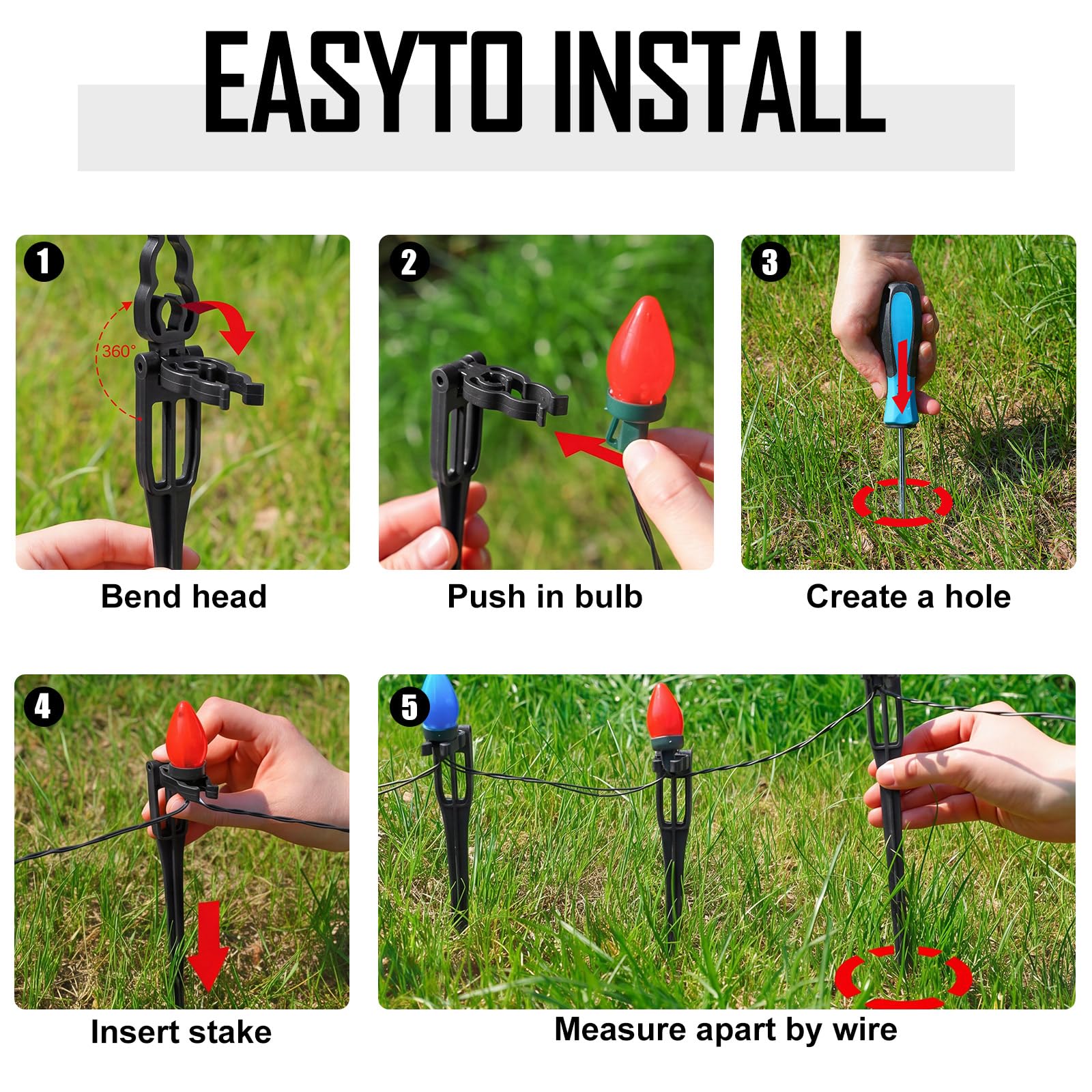 EASYTO INSTALL

1
360°
Bend head

2
Push in bulb

3
Create a hole

4
Insert stake

5
Measure apart by wire