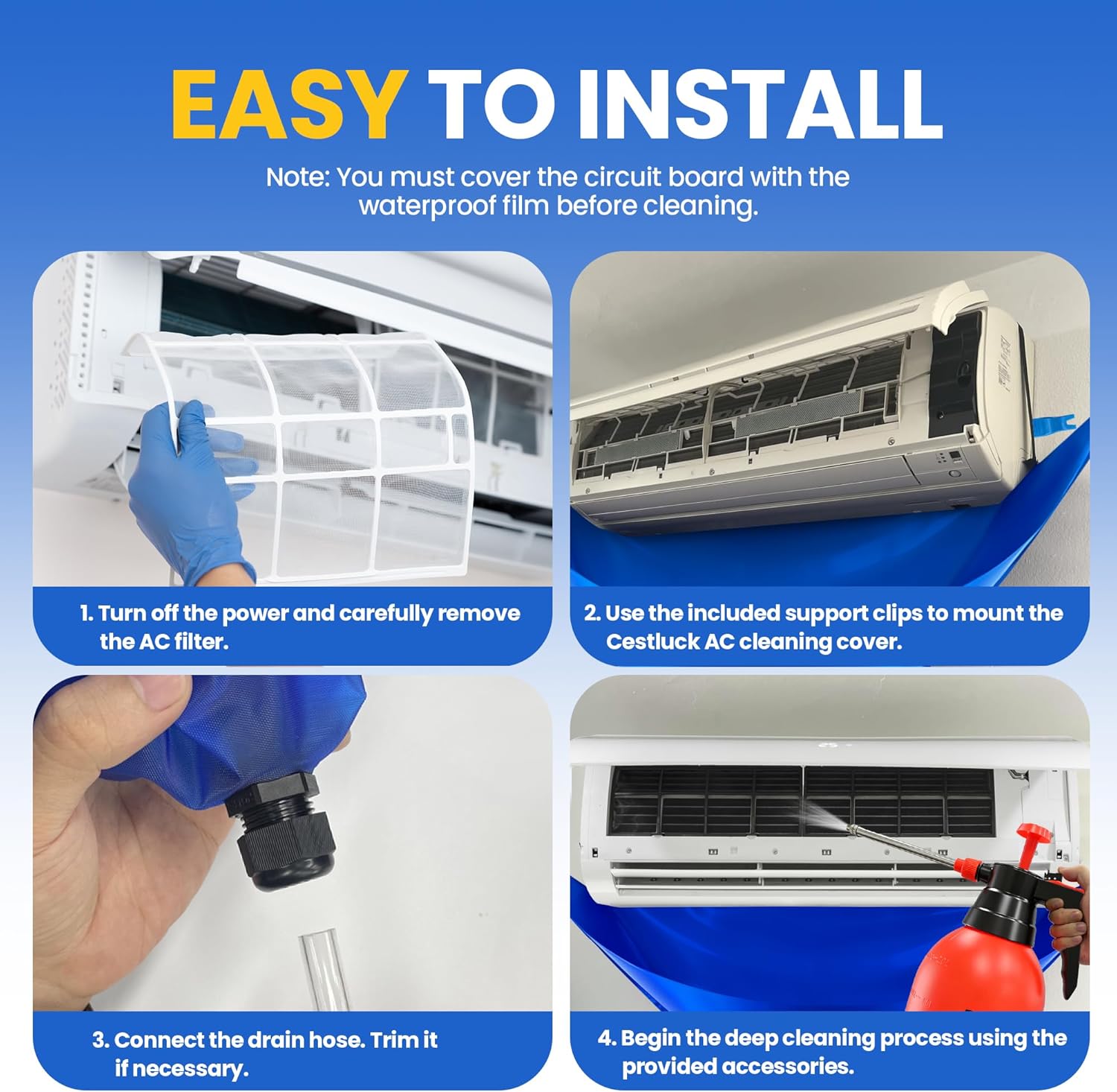 EASY TO INSTALL

Note: You must cover the circuit board with the waterproof film before cleaning.

1. Turn off the power and carefully remove the AC filter.

2. Use the included support clips to mount the Cestluck AC cleaning cover.

3. Connect the drain hose. Trim it if necessary.

4. Begin the deep cleaning process using the provided accessories.