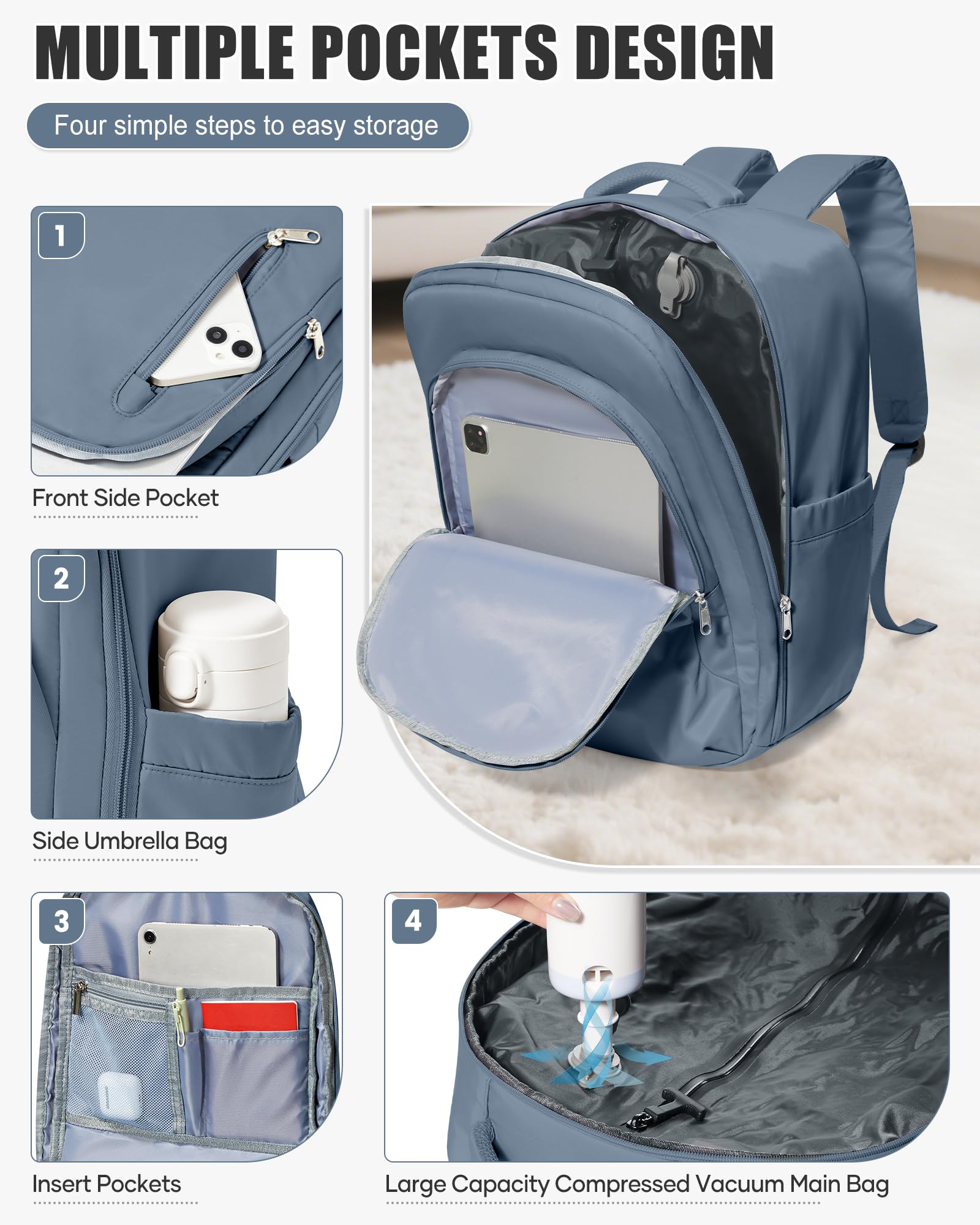 MULTIPLE POCKETS DESIGN

Four simple steps to easy storage

1

Front Side Pocket

2

Side Umbrella Bag

3

Insert Pockets

4

Large Capacity Compressed Vacuum Main Bag