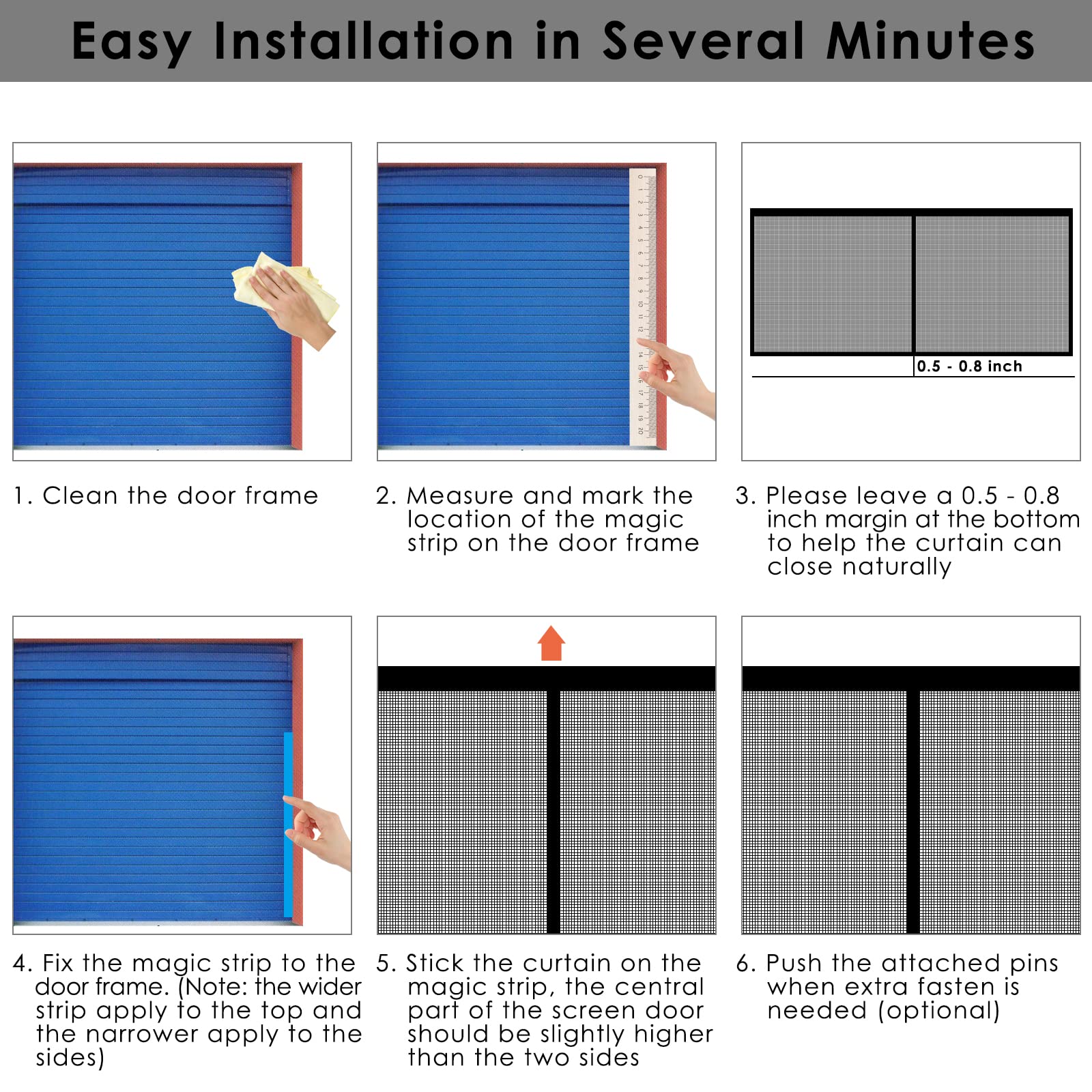 Easy Installation in Several Minutes

0 1 2 3 4 5 6 7 8 9 10 11 12 13 14 15 16 17 18 19 20

0.5 - 0.8 inch

1. Clean the door frame

2. Measure and mark the location of the magic strip on the door frame

3. Please leave a 0.5 - 0.8 inch margin at the bottom to help the curtain can close naturally

4. Fix the magic strip to the door frame. (Note: the wider strip apply to the top and the narrower apply to the sides)

5. Stick the curtain on the magic strip, the central part of the screen door should be slightly higher than the two sides

6. Push the attached pins when extra fasten is needed (optional)