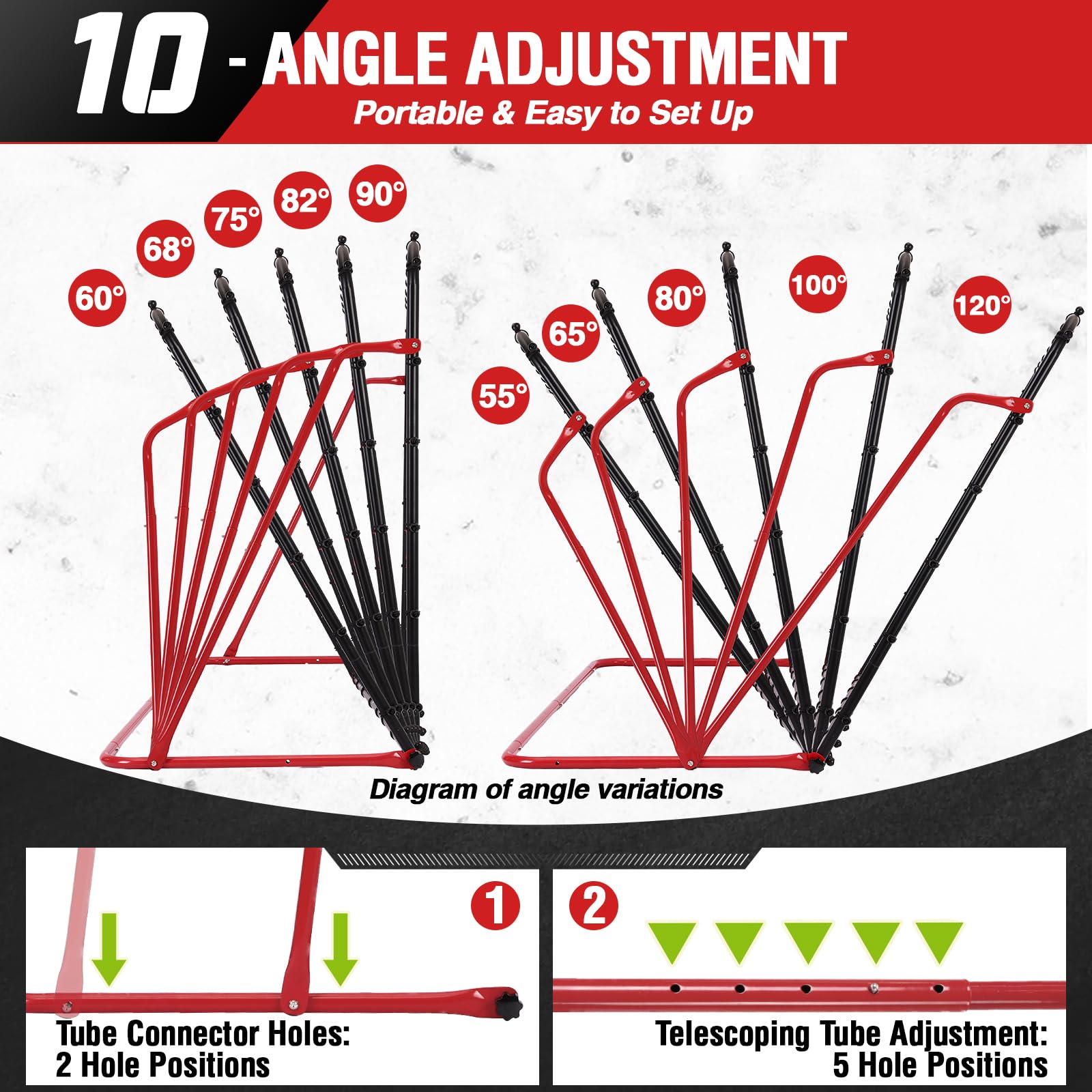 10 - ANGLE ADJUSTMENT
Portable & Easy to Set Up

60° 68° 75° 82° 90°

55° 65° 80° 100° 120°

Diagram of angle variations

1
Tube Connector Holes:
2 Hole Positions

2
Telescoping Tube Adjustment:
5 Hole Positions