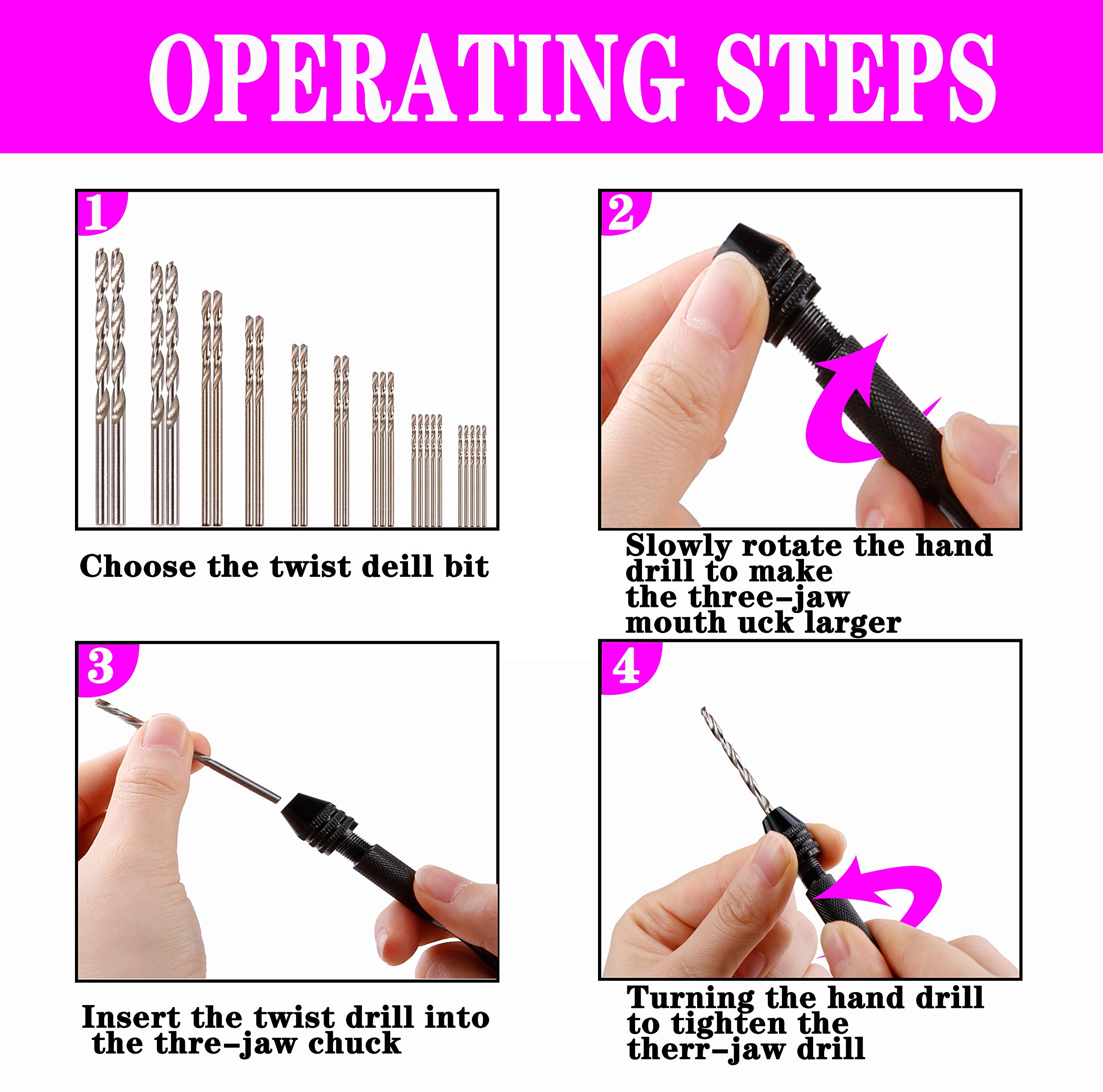 OPERATING STEPS

1

Choose the twist deill bit

2

Slowly rotate the hand drill to make the three–jaw mouth uck larger

3

Insert the twist drill into the thre–jaw chuck

4

Turning the hand drill to tighten the therr–jaw drill