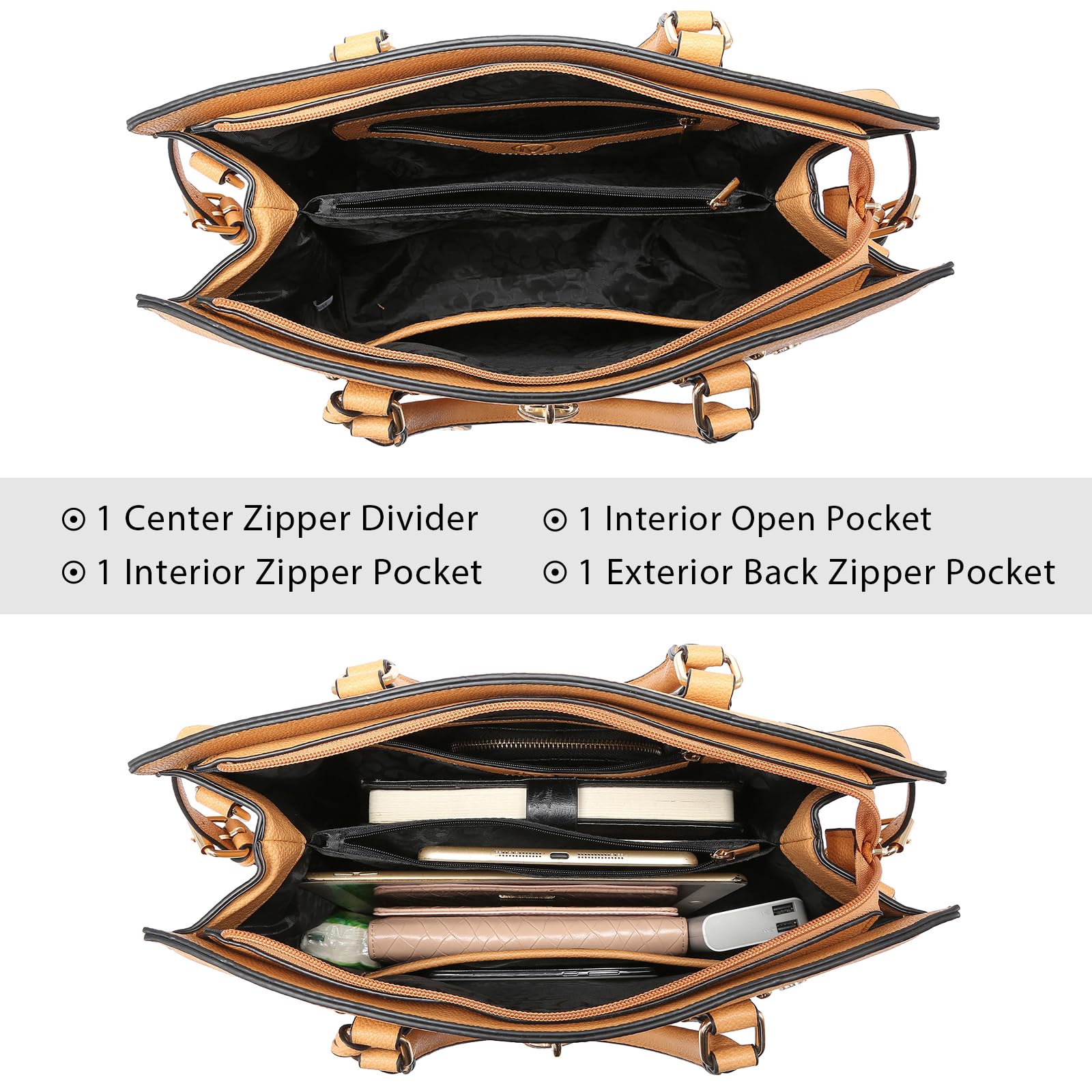 ⊙ 1 Center Zipper Divider

⊙ 1 Interior Zipper Pocket

⊙ 1 Interior Open Pocket

⊙ 1 Exterior Back Zipper Pocket