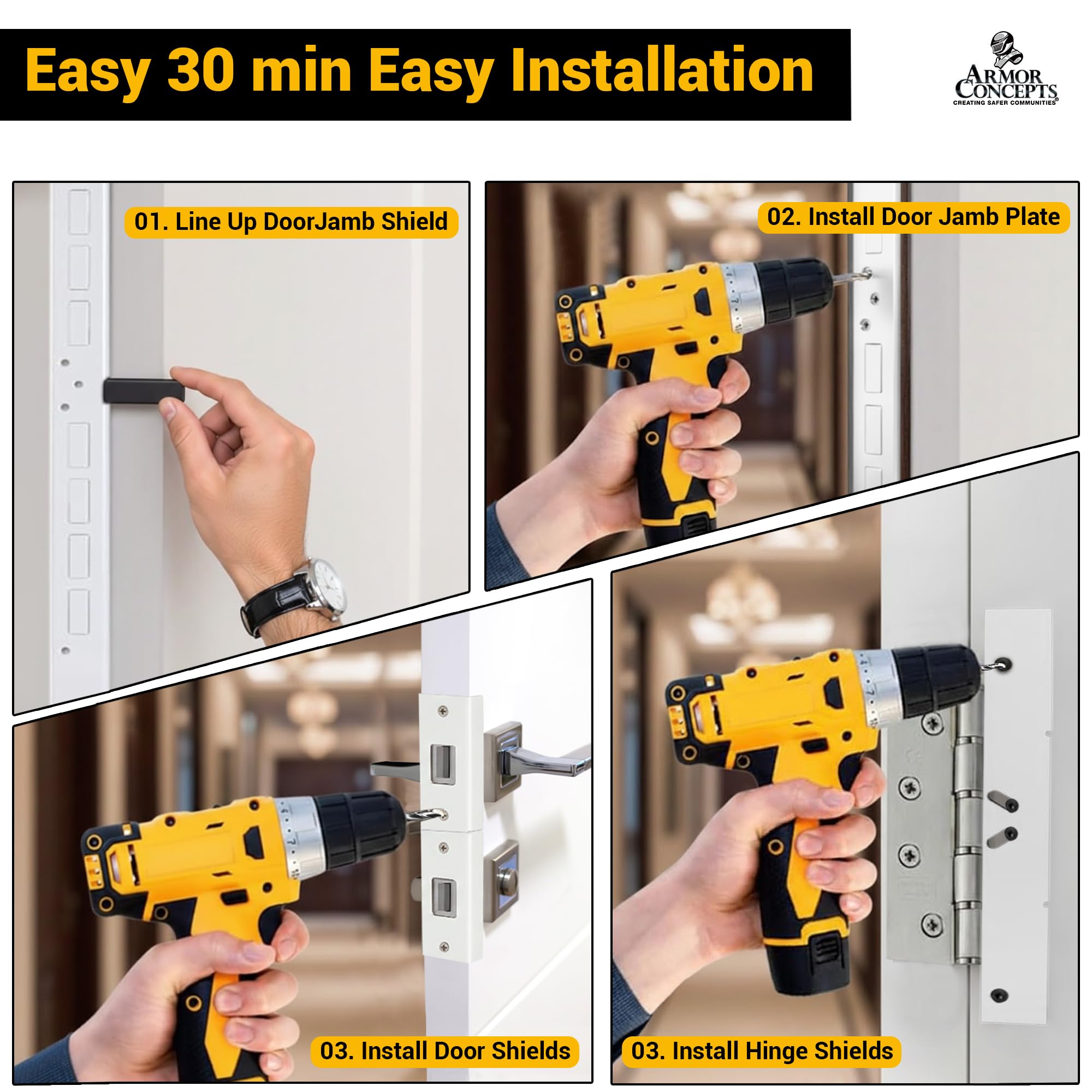 Easy 30 min Easy Installation

ARMOR CONCEPTS
CREATING SAFER COMMUNITIES®

01. Line Up DoorJamb Shield

02. Install Door Jamb Plate

03. Install Door Shields

03. Install Hinge Shields