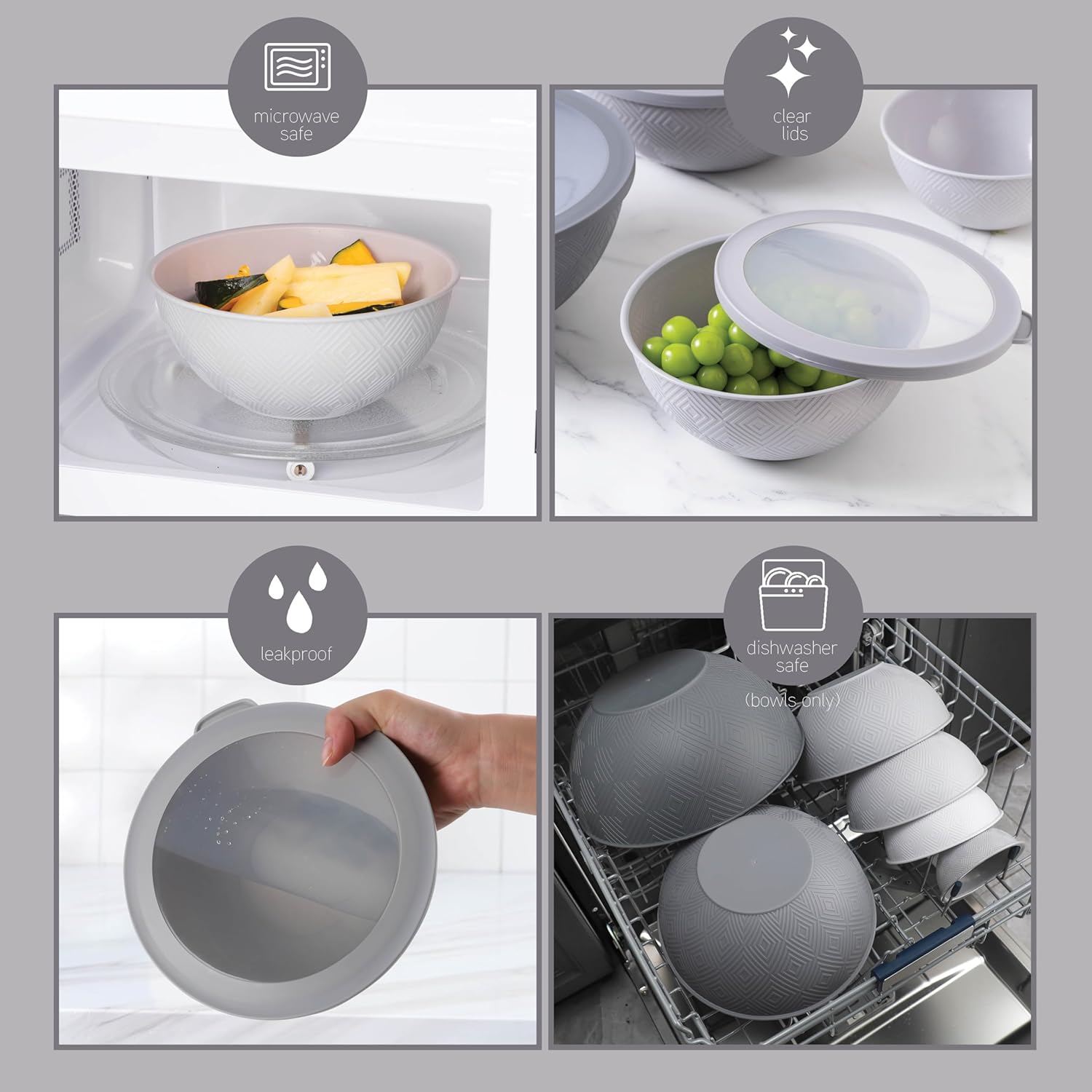 microwave safe

clear lids

leakproof

dishwasher safe
(bowls only)