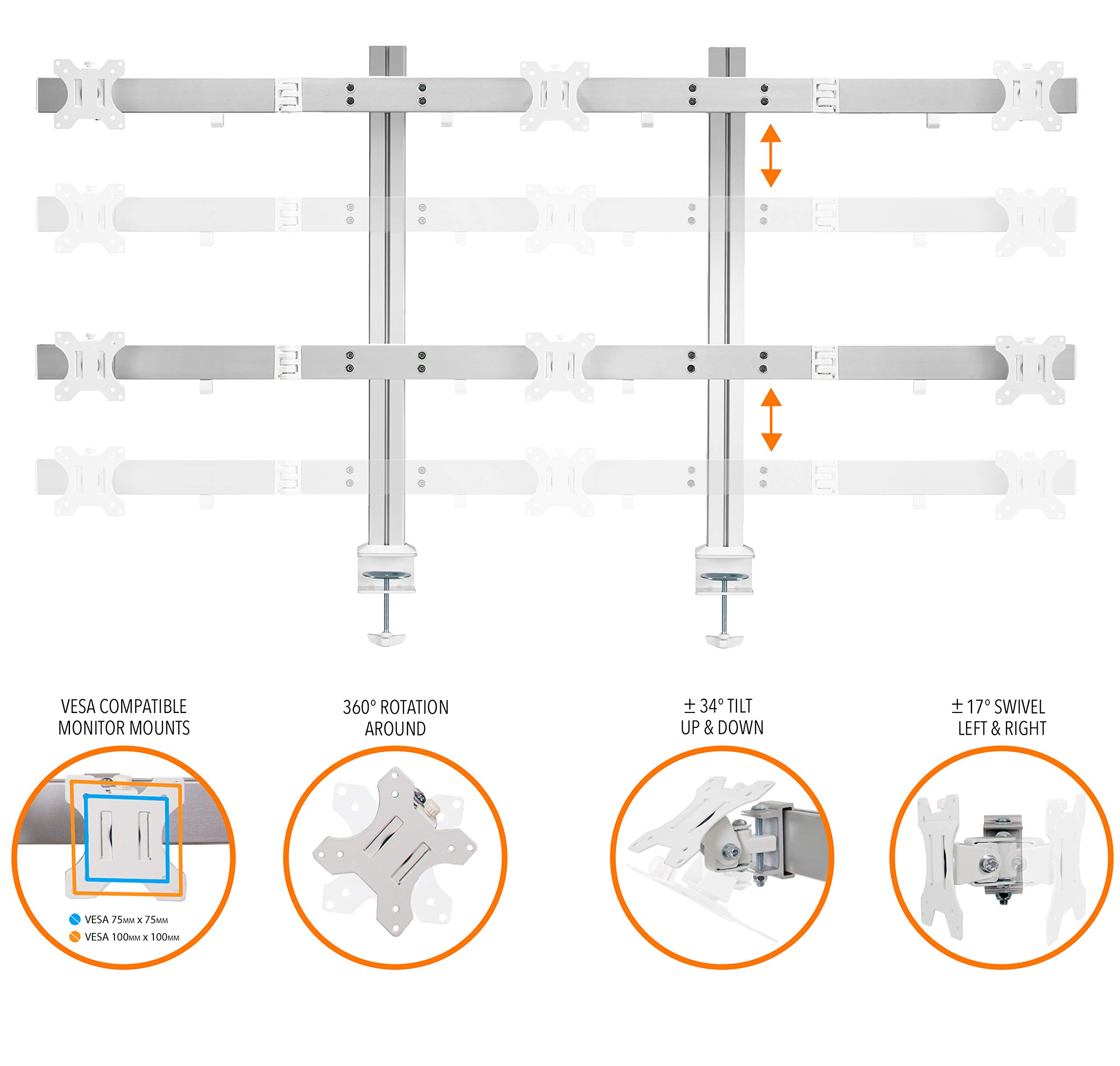 VESA COMPATIBLE MONITOR MOUNTS

VESA 75MM x 75MM
VESA 100MM x 100MM

360° ROTATION AROUND

± 34° TILT UP & DOWN

± 17° SWIVEL LEFT & RIGHT