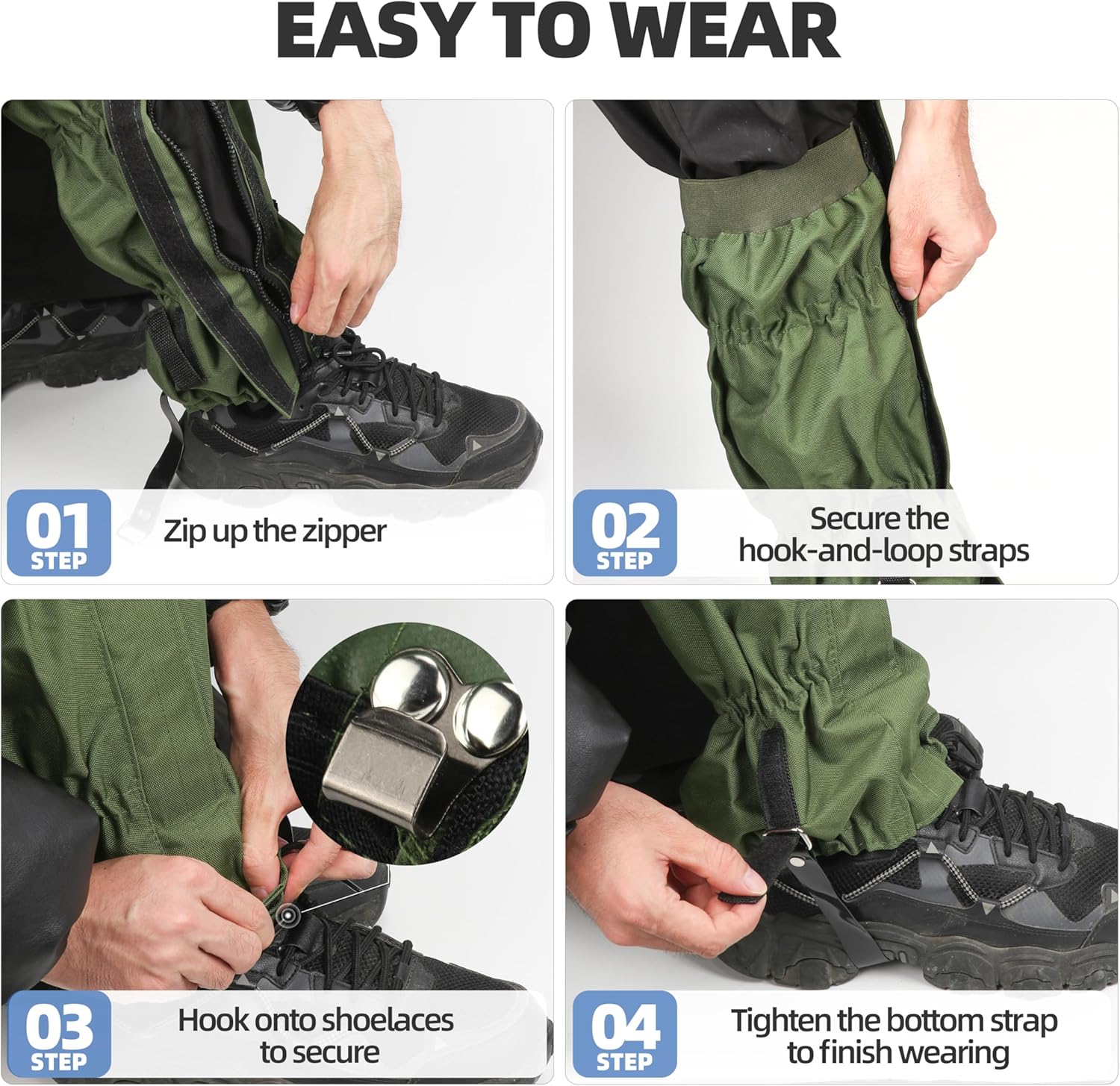 EASY TO WEAR

01
STEP
Zip up the zipper

02
STEP
Secure the hook-and-loop straps

03
STEP
Hook onto shoelaces to secure

04
STEP
Tighten the bottom strap to finish wearing