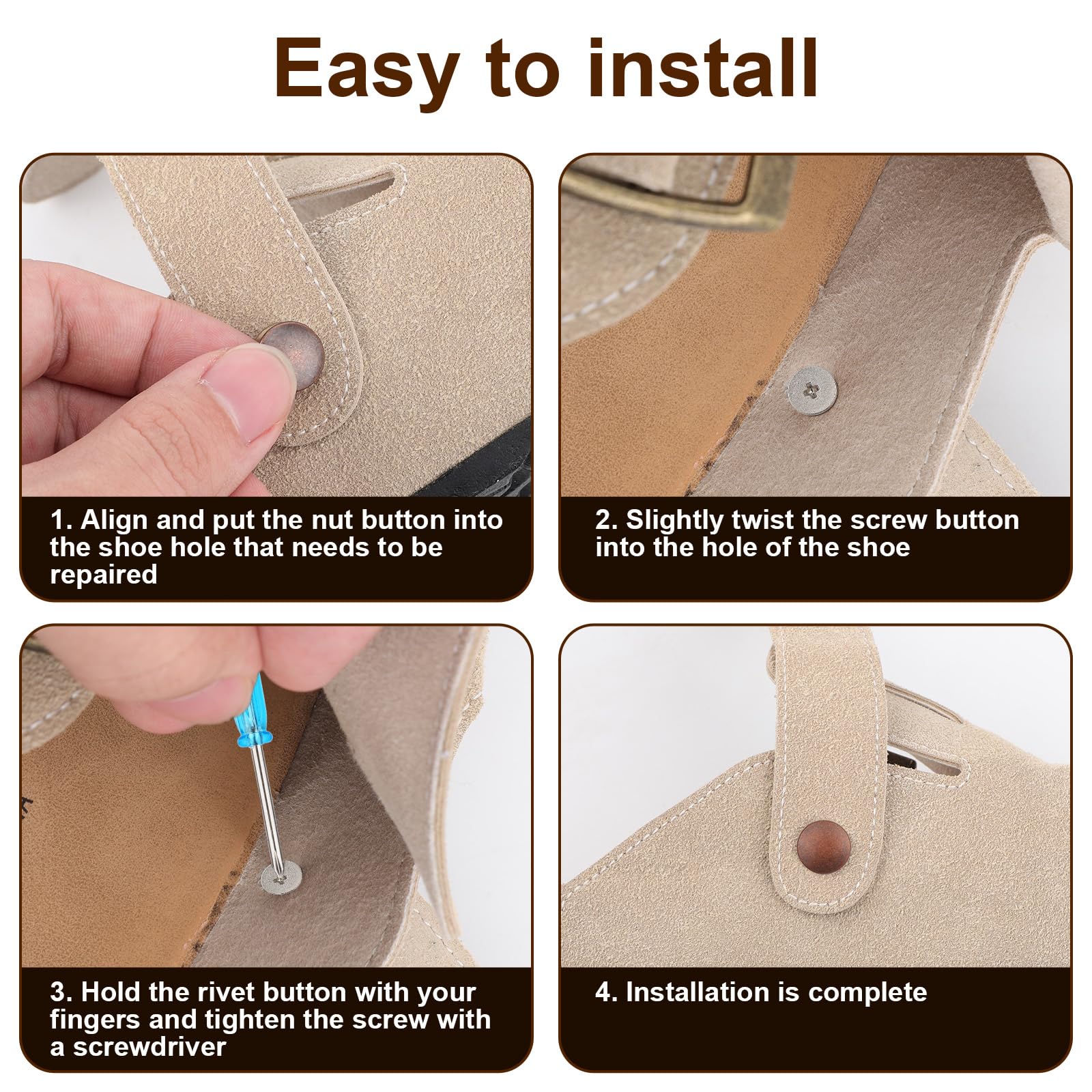 Easy to install

1. Align and put the nut button into the shoe hole that needs to be repaired

2. Slightly twist the screw button into the hole of the shoe

3. Hold the rivet button with your fingers and tighten the screw with a screwdriver

4. Installation is complete