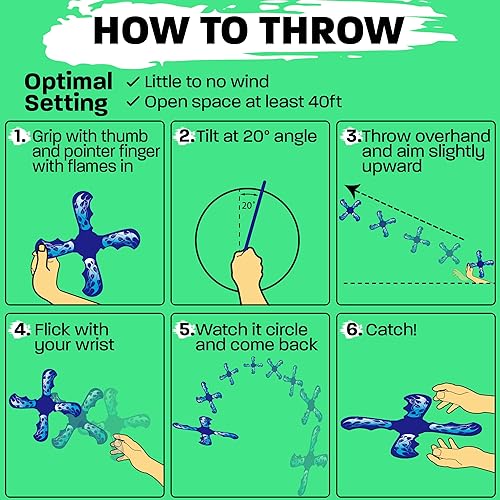 HOW TO THROW

Optimal Setting
✓ Little to no wind
✓ Open space at least 40ft

1. Grip with thumb and pointer finger with flames in

2. Tilt at 20° angle

20°

3. Throw overhand and aim slightly upward

4. Flick with your wrist

5. Watch it circle and come back

6. Catch!