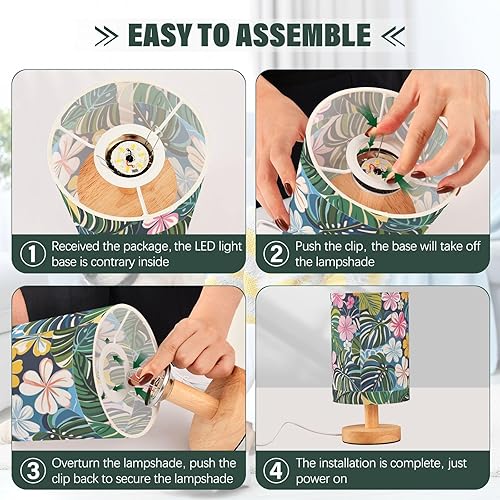 EASY TO ASSEMBLE

① Received the package, the LED light base is contrary inside

② Push the clip, the base will take off the lampshade

③ Overturn the lampshade, push the clip back to secure the lampshade

④ The installation is complete, just power on