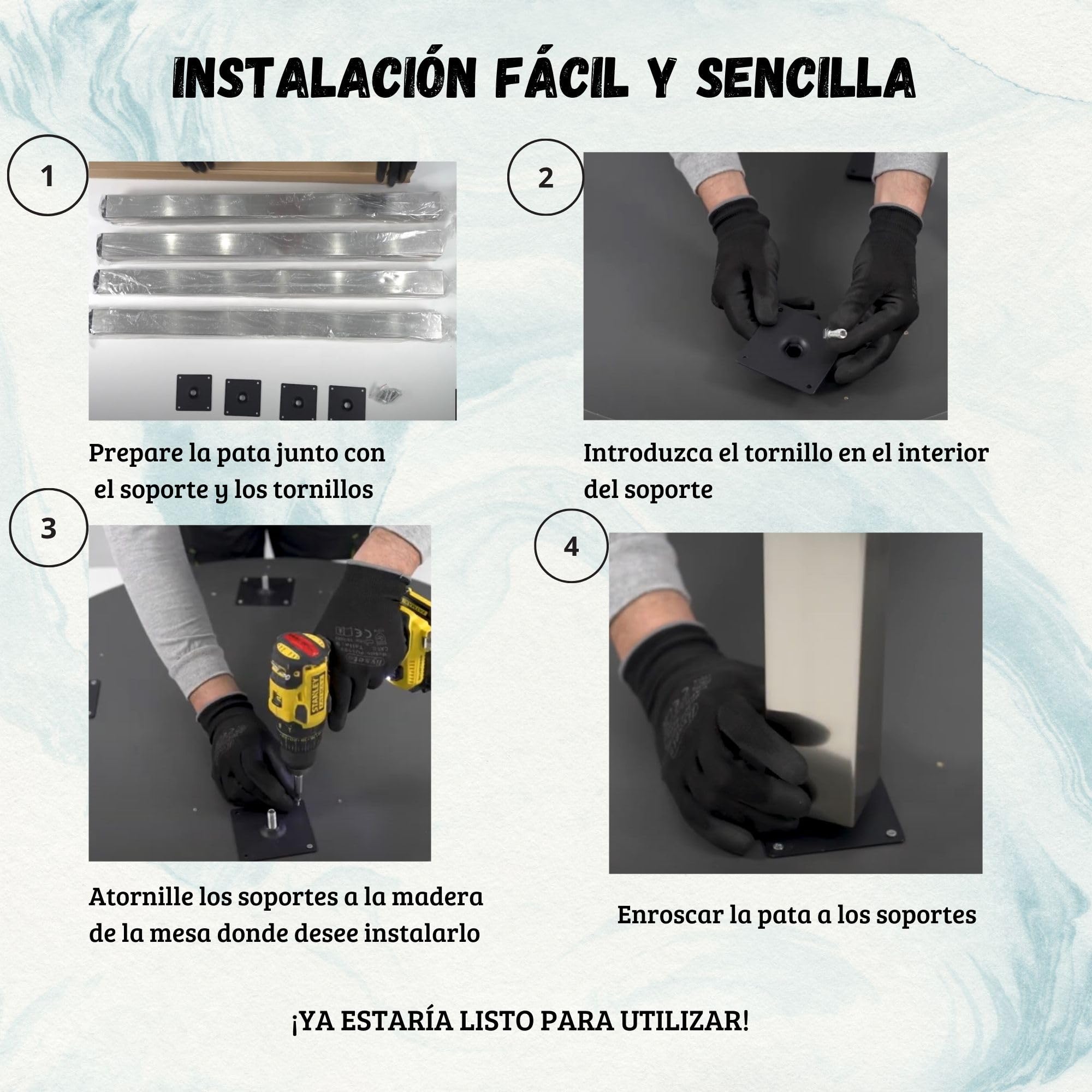 INSTALACIÓN FÁCIL Y SENCILLA

1

Prepare la pata junto con el soporte y los tornillos

2

Introduzca el tornillo en el interior del soporte

3

STANLEY

Atornille los soportes a la madera de la mesa donde desee instalarlo

4

Enroscar la pata a los soportes

¡YA ESTARÍA LISTO PARA UTILIZAR!