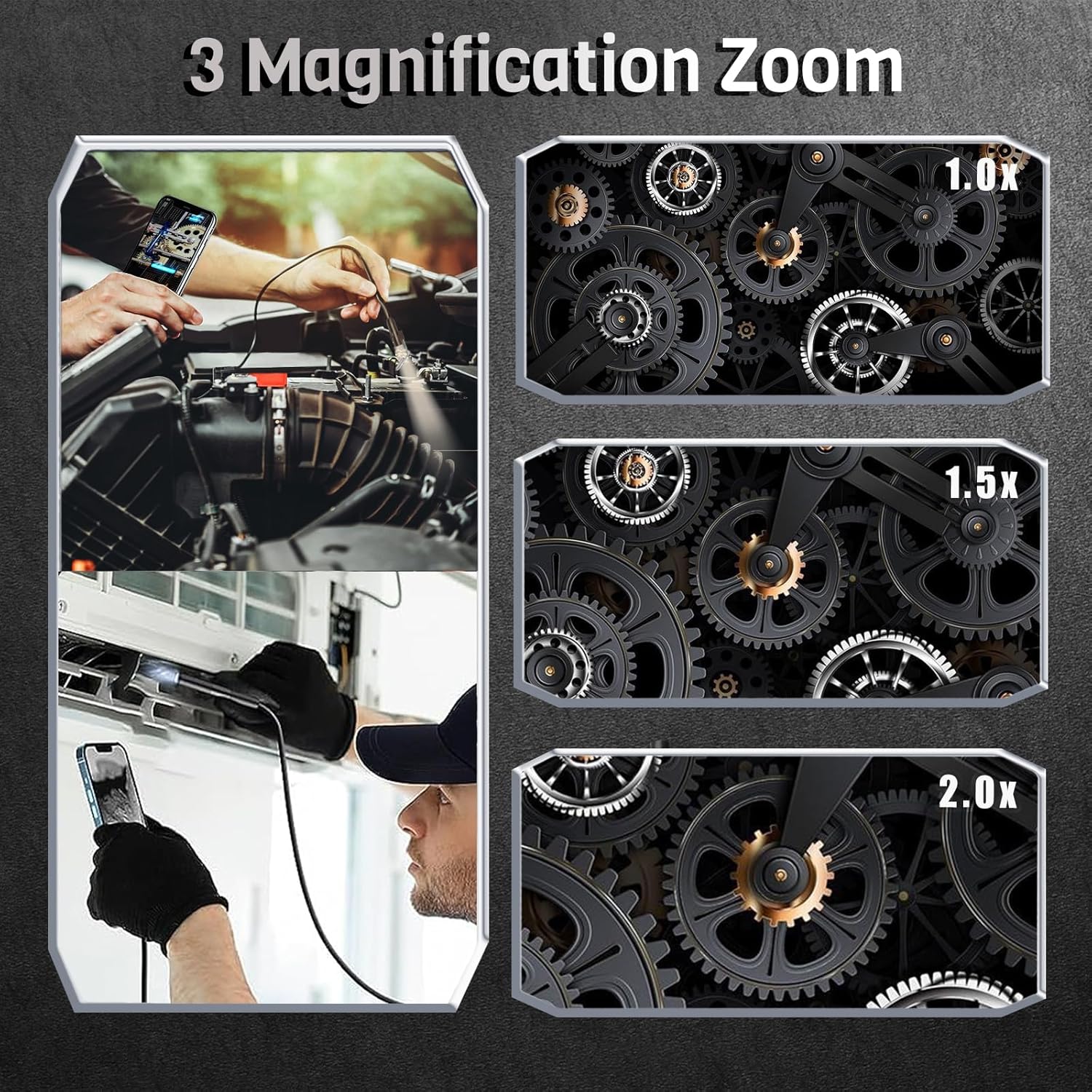 3 Magnification Zoom

1.0x

1.5x

2.0x