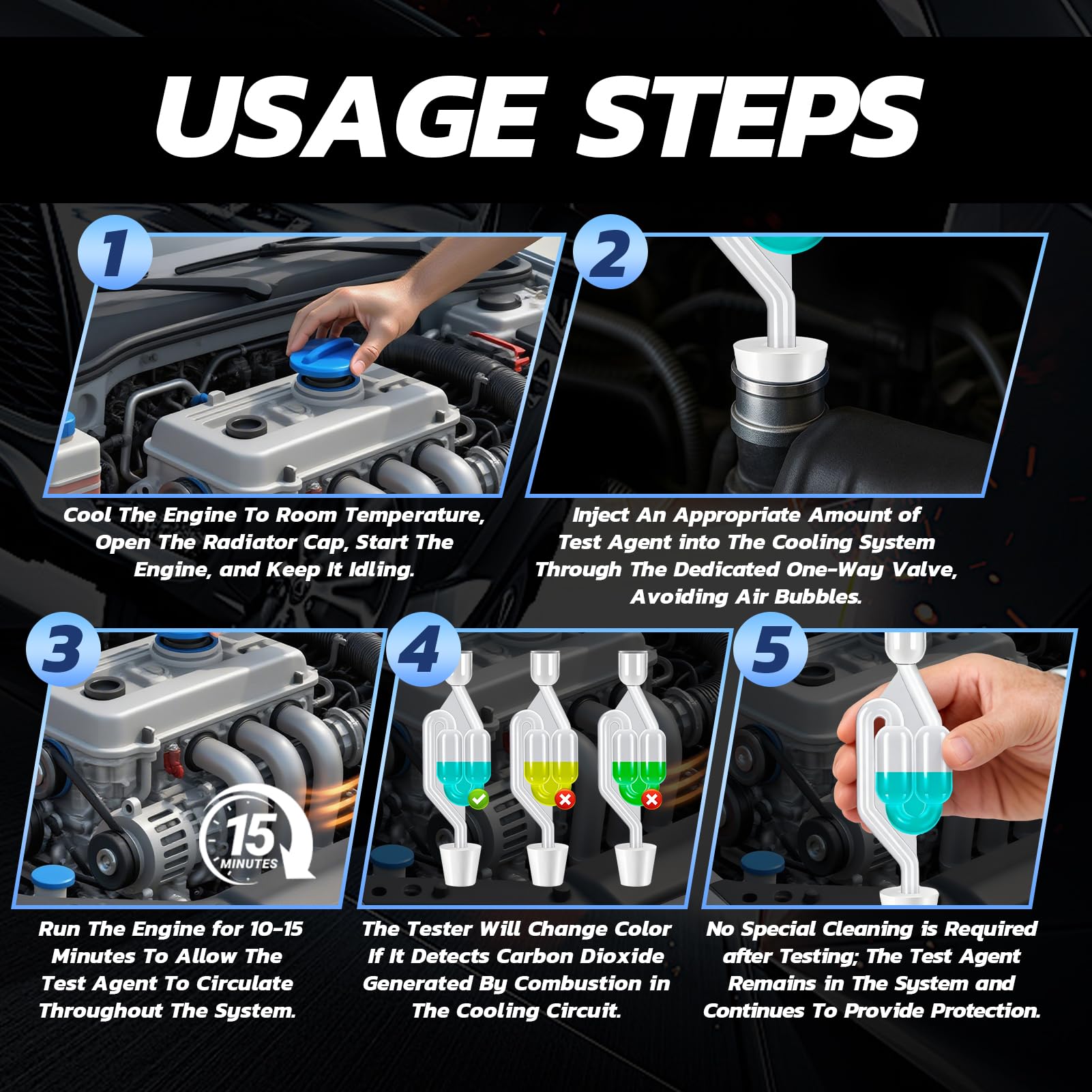 USAGE STEPS

1

Cool The Engine To Room Temperature, Open The Radiator Cap, Start The Engine, and Keep It Idling.

2

Inject An Appropriate Amount of Test Agent into The Cooling System Through The Dedicated One-Way Valve, Avoiding Air Bubbles.

3

15 MINUTES

Run The Engine for 10-15 Minutes To Allow The Test Agent To Circulate Throughout The System.

4

The Tester Will Change Color If It Detects Carbon Dioxide Generated By Combustion in The Cooling Circuit.

5

No Special Cleaning is Required after Testing; The Test Agent Remains in The System and Continues To Provide Protection.