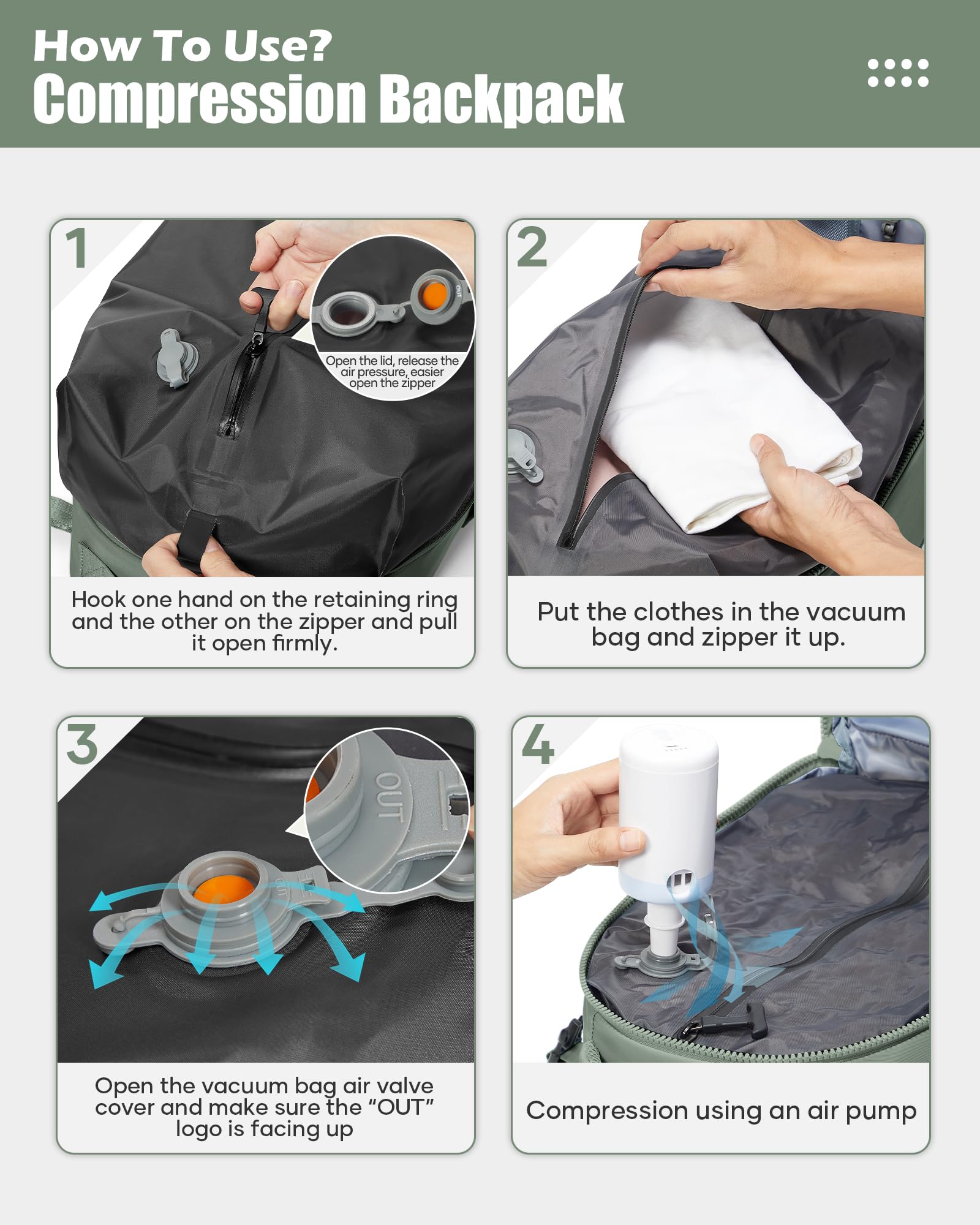 How To Use?
Compression Backpack

1

OUT

Open the lid, release the air pressure, easier open the zipper

Hook one hand on the retaining ring and the other on the zipper and pull it open firmly.

2

Put the clothes in the vacuum bag and zipper it up.

3

OUT

OUT

Open the vacuum bag air valve cover and make sure the “OUT” logo is facing up

4

Compression using an air pump