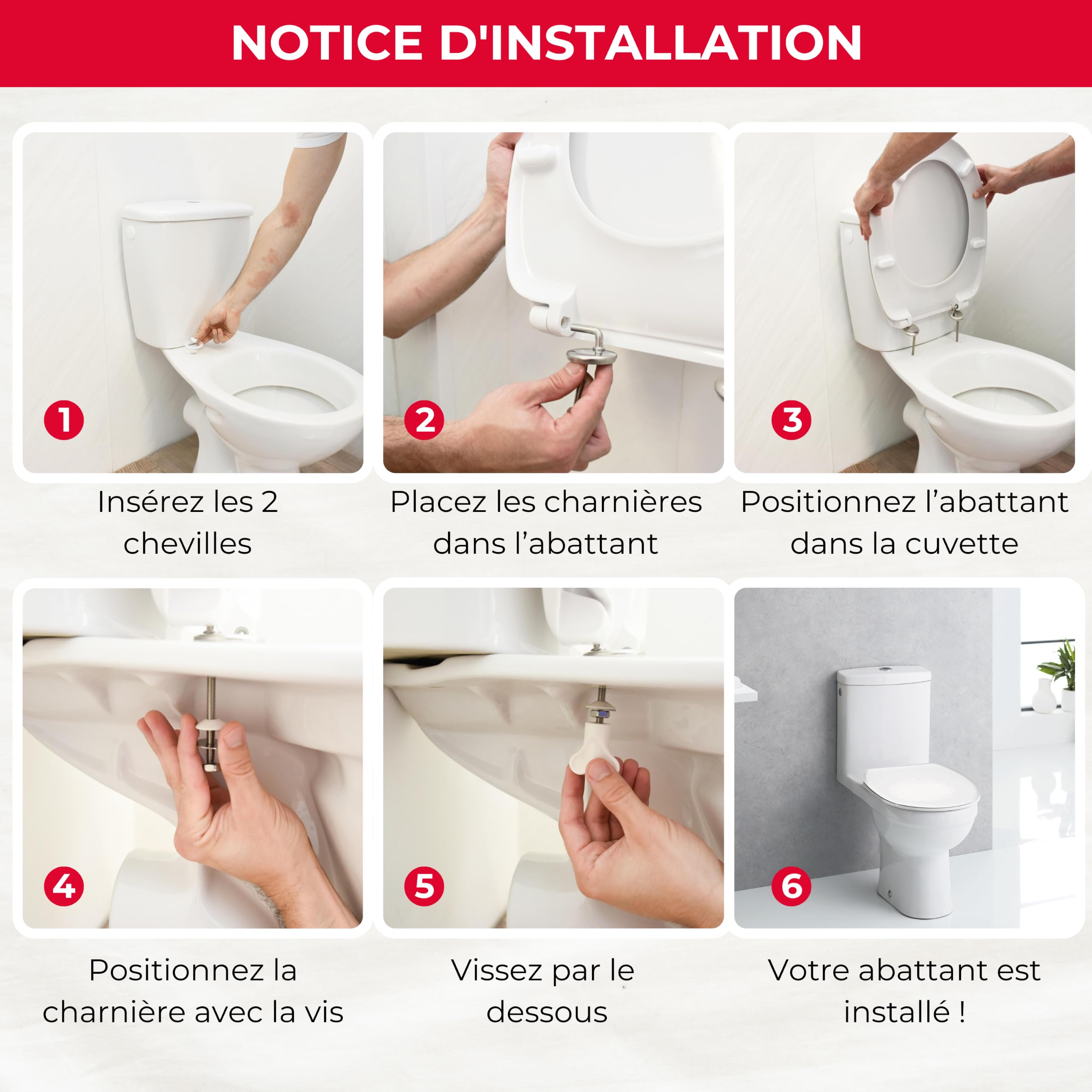 NOTICE D'INSTALLATION

1

Insérez les 2 chevilles

2

Placez les charnières dans l’abattant

3

Positionnez l’abattant dans la cuvette

4

Positionnez la charnière avec la vis

5

Vissez par le dessous

6

Votre abattant est installé !