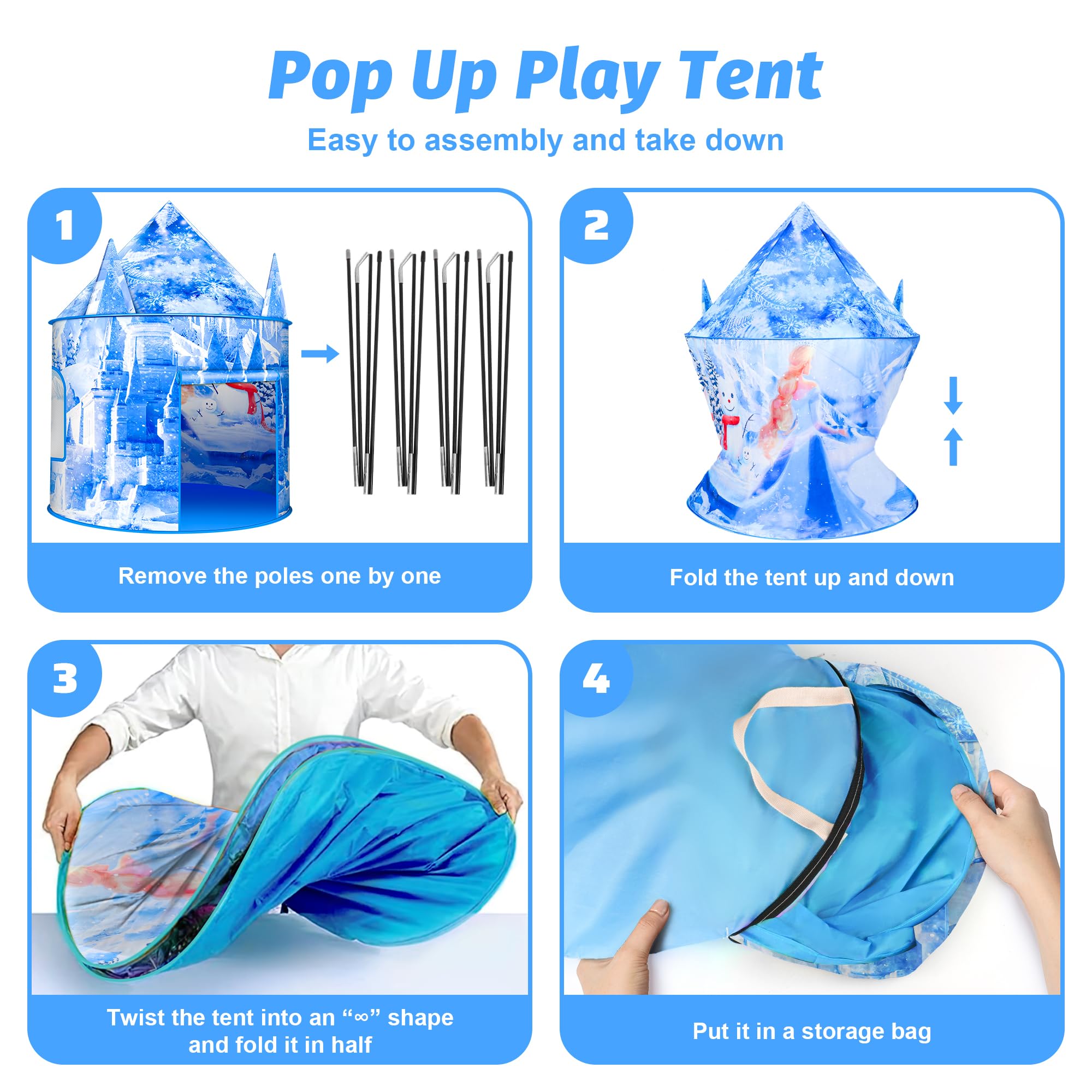 Pop Up Play Tent

Easy to assembly and take down

1

Remove the poles one by one

2

Fold the tent up and down

3

Twist the tent into an “∞” shape and fold it in half

4

Put it in a storage bag