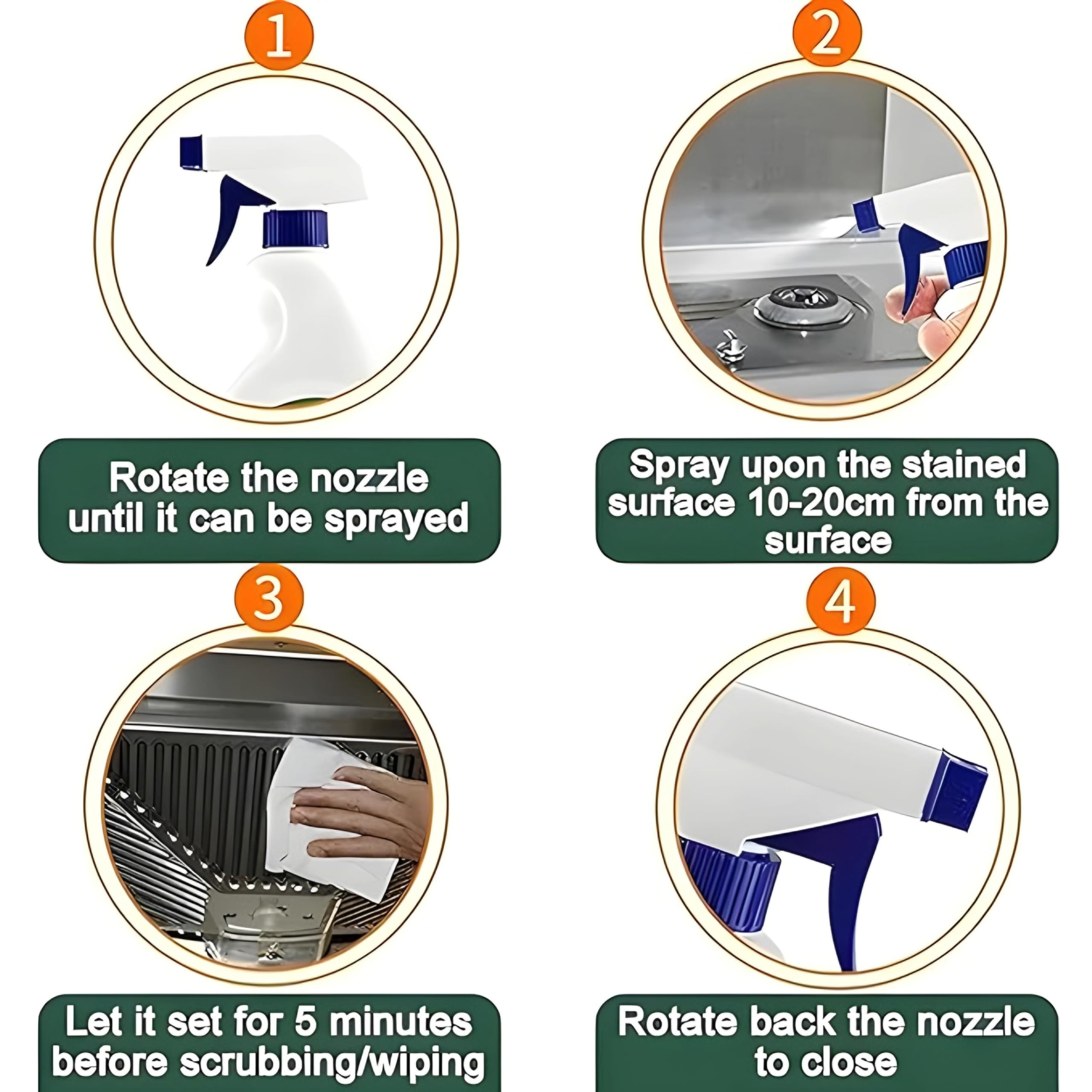 1

Rotate the nozzle until it can be sprayed

2

Spray upon the stained surface 10-20cm from the surface

3

Let it set for 5 minutes before scrubbing/wiping

4

Rotate back the nozzle to close