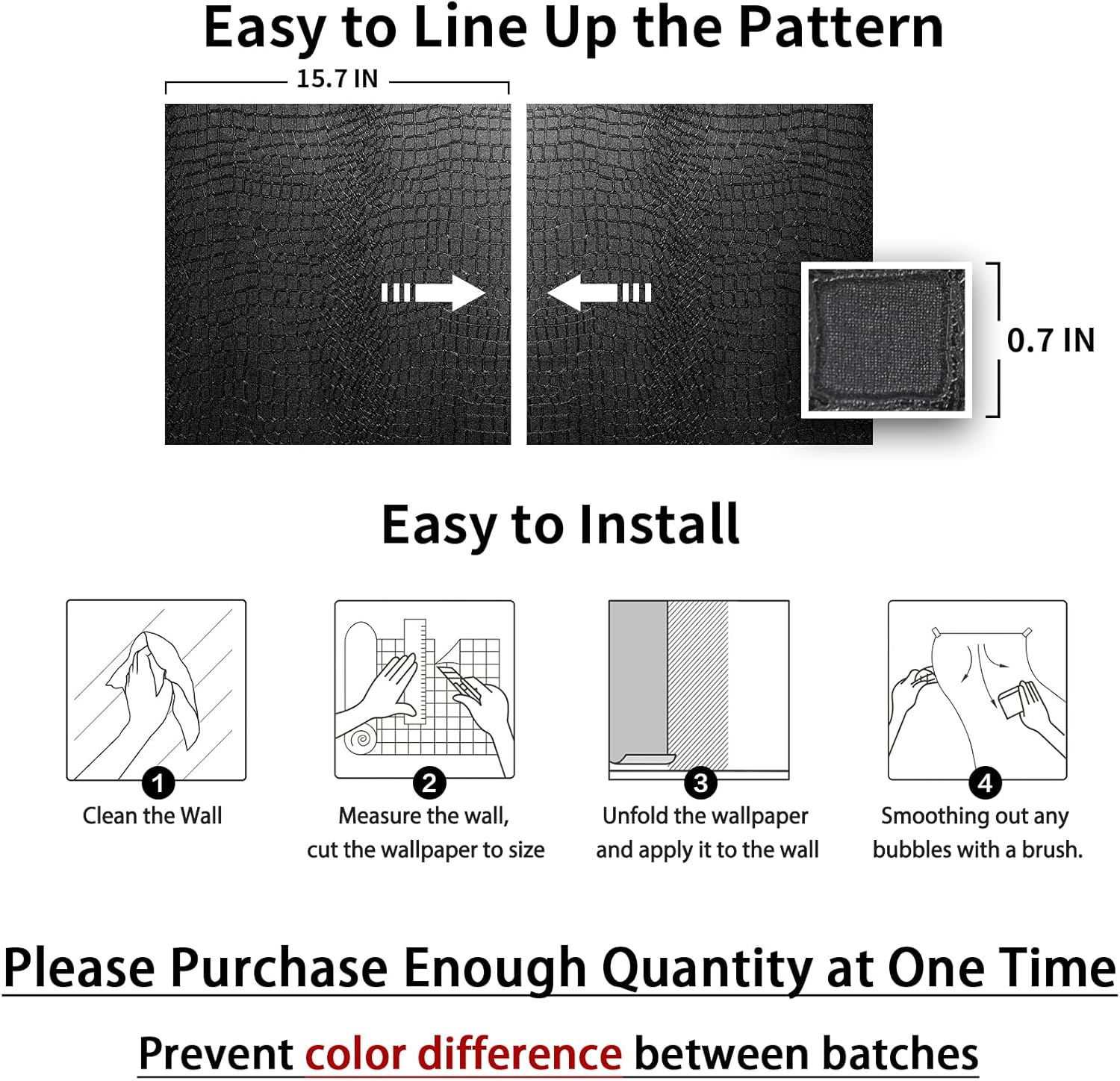 Easy to Line Up the Pattern

15.7 IN

0.7 IN

Easy to Install

1
Clean the Wall

2
Measure the wall, cut the wallpaper to size

3
Unfold the wallpaper and apply it to the wall

4
Smoothing out any bubbles with a brush.

Please Purchase Enough Quantity at One Time

Prevent color difference between batches