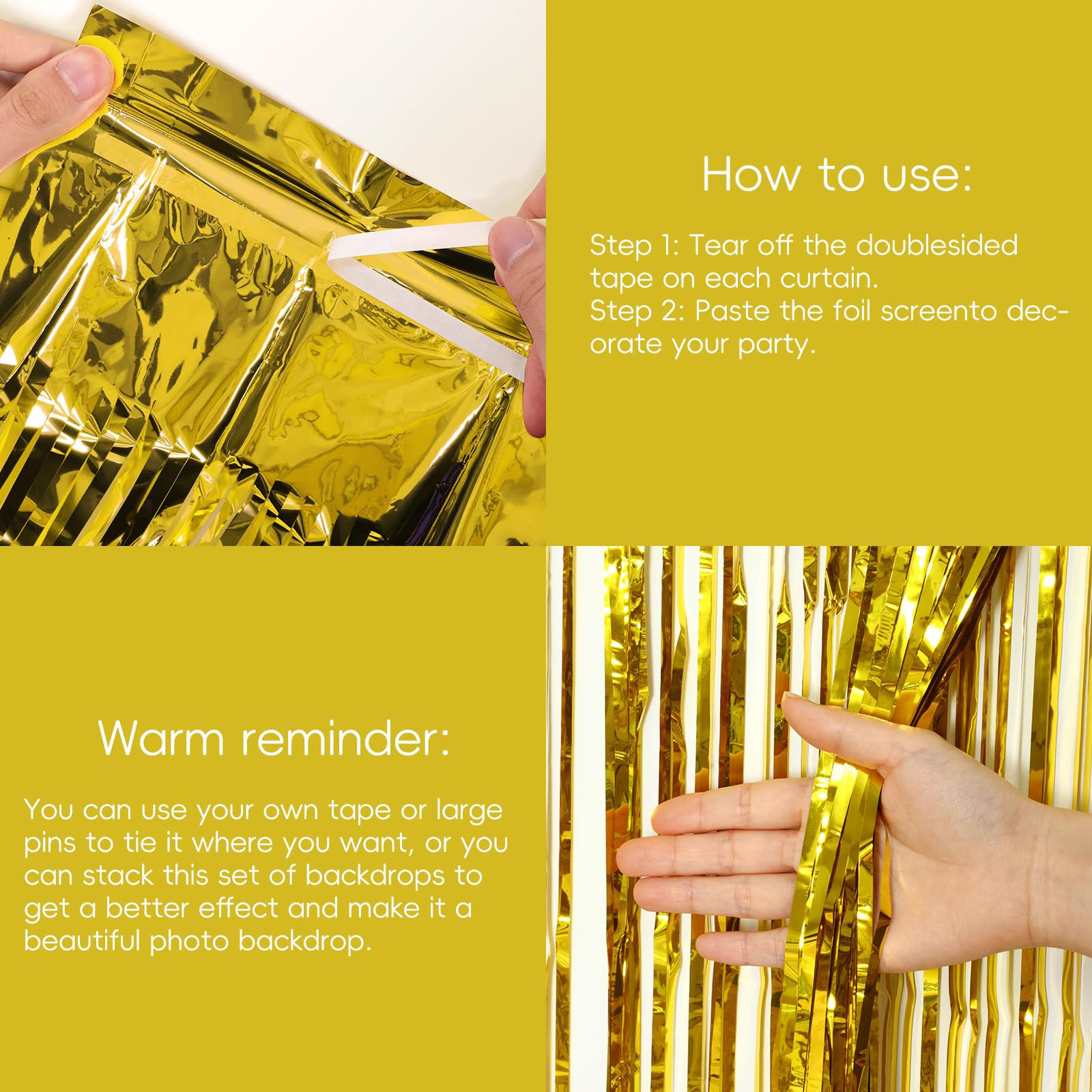 How to use:

Step 1: Tear off the doublesided tape on each curtain.
Step 2: Paste the foil screento decorate your party.

Warm reminder:

You can use your own tape or large pins to tie it where you want, or you can stack this set of backdrops to get a better effect and make it a beautiful photo backdrop.