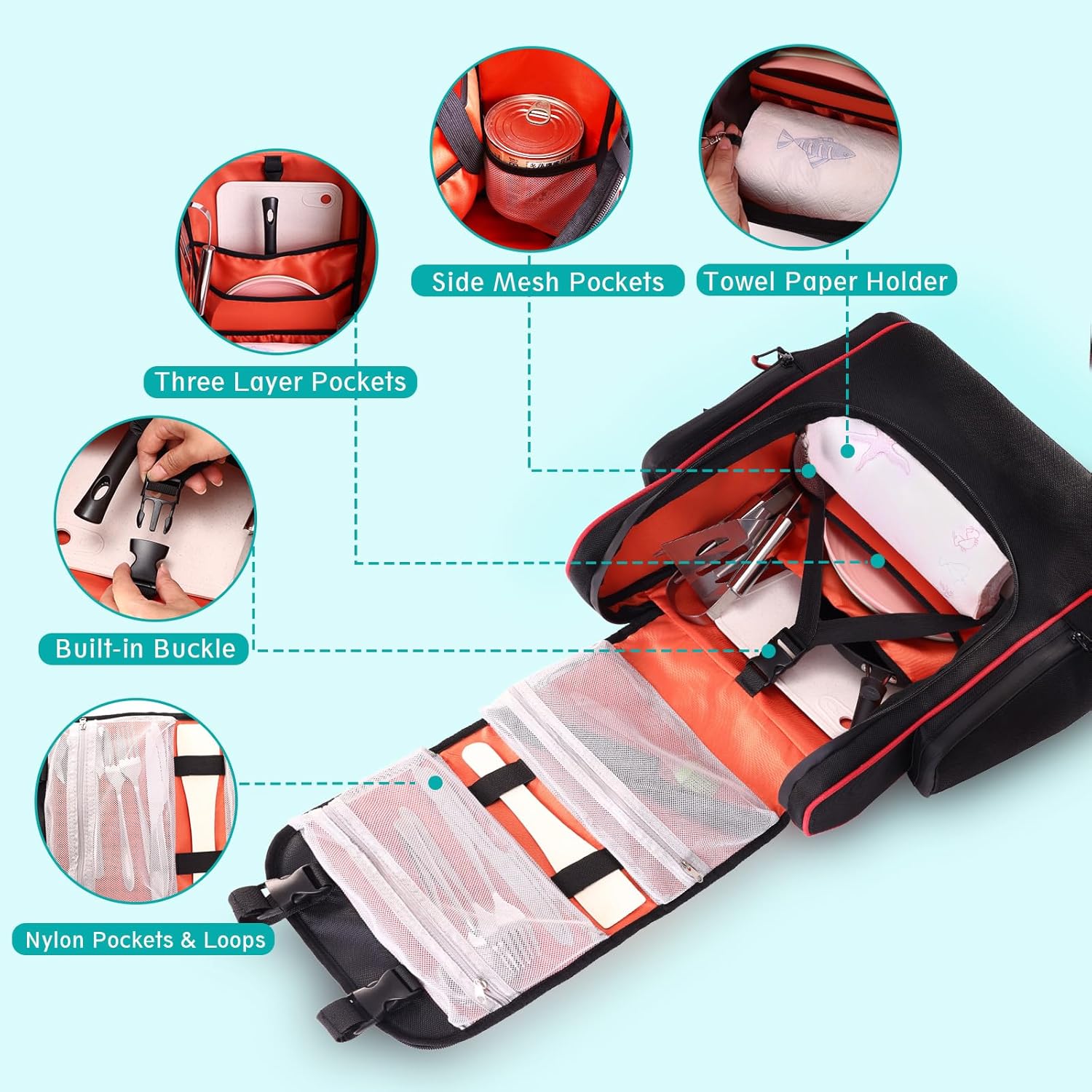 Side Mesh Pockets
Towel Paper Holder
Three Layer Pockets
Built-in Buckle
Nylon Pockets & Loops