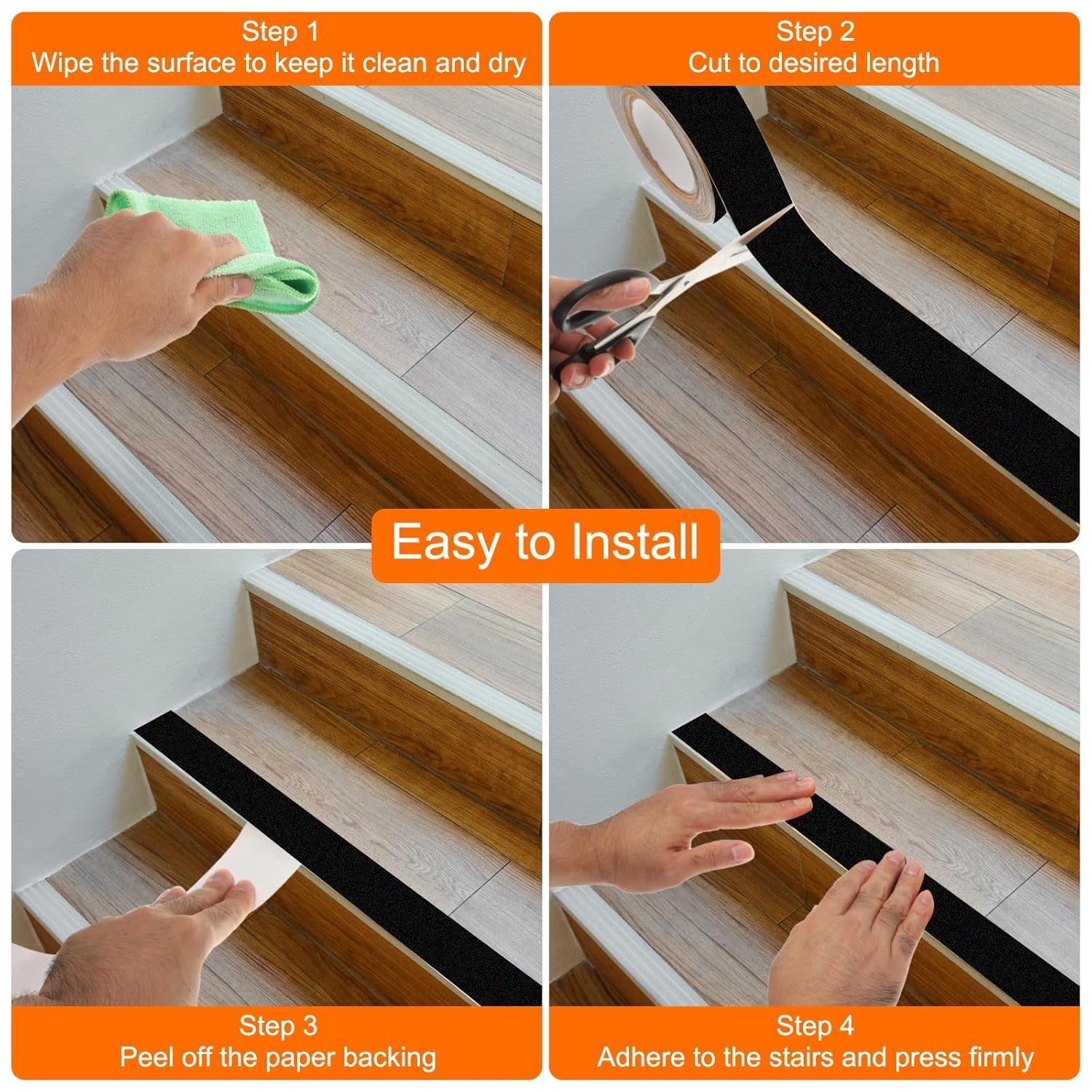 Step 1
Wipe the surface to keep it clean and dry

Step 2
Cut to desired length

Easy to Install

Step 3
Peel off the paper backing

Step 4
Adhere to the stairs and press firmly