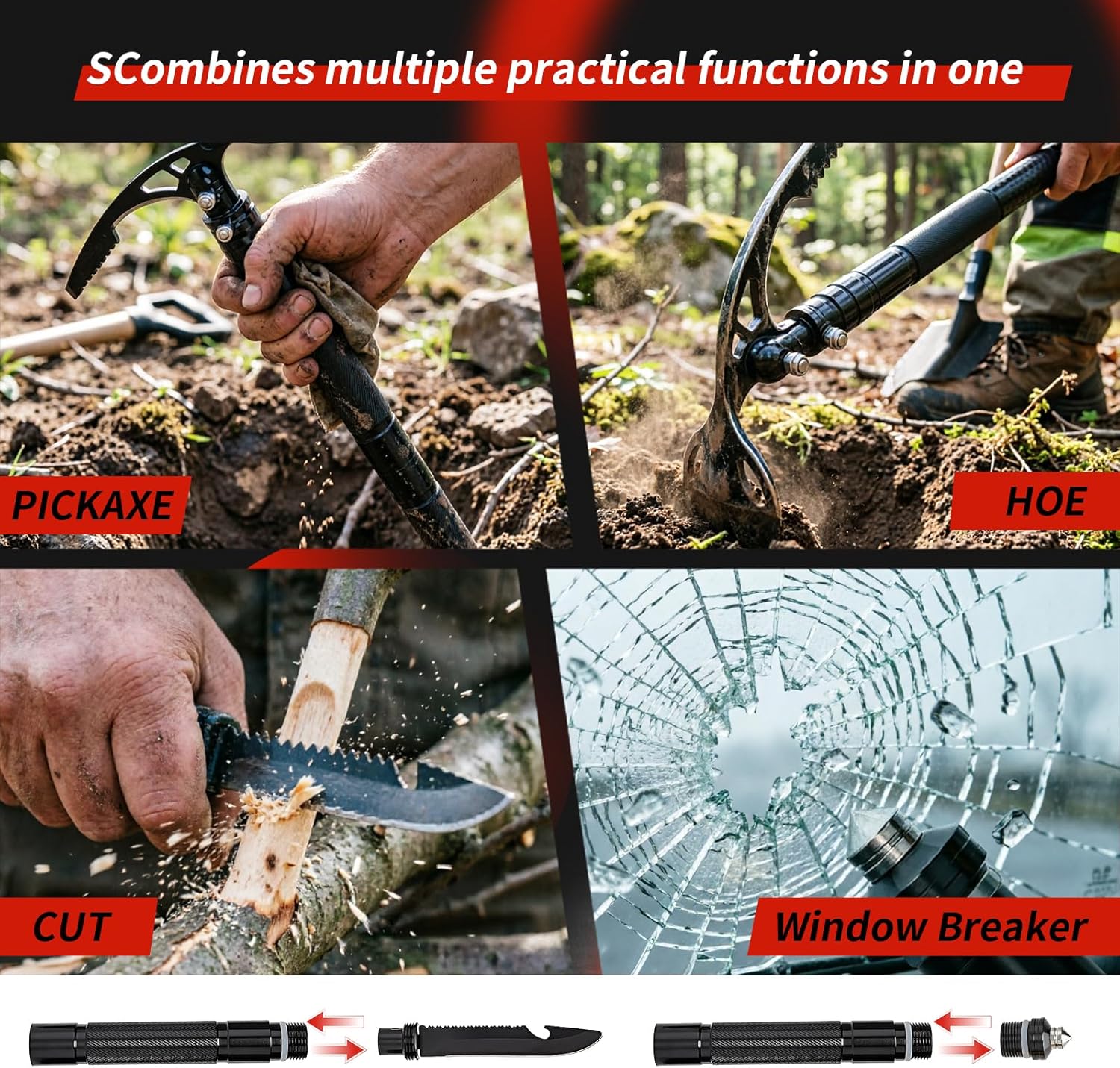 SCombines multiple practical functions in one

PICKAXE

HOE

CUT

Window Breaker